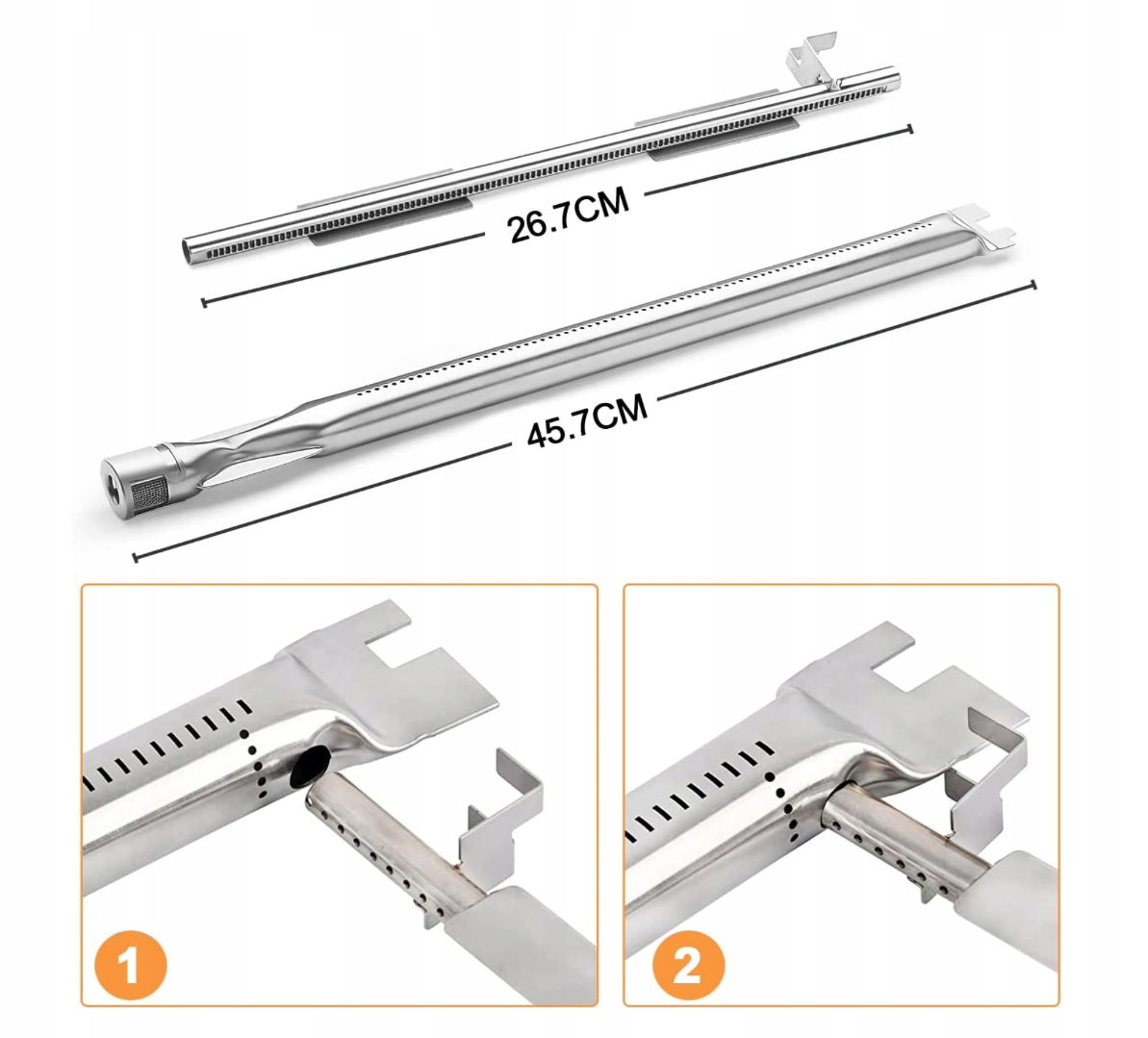 26.7CM

45.7CM

1

2