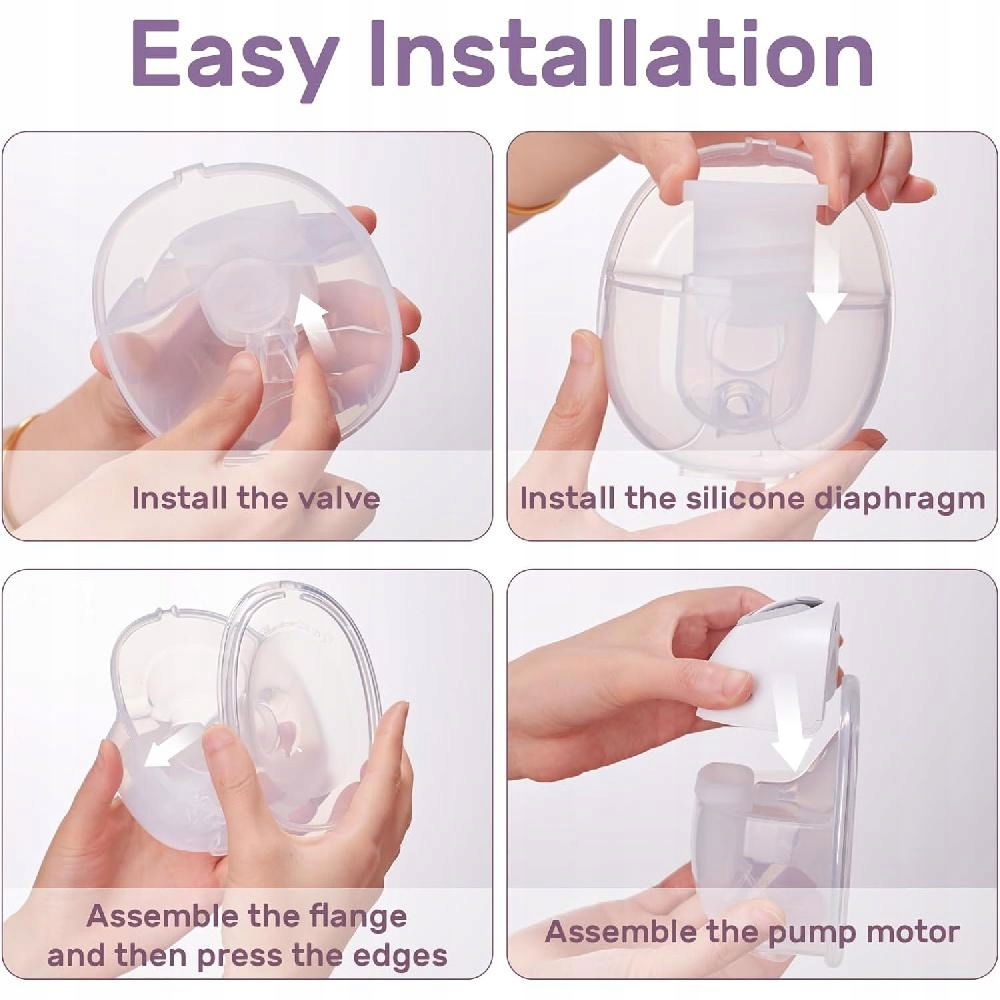 Easy Installation

Install the valve

Install the silicone diaphragm

Assemble the flange and then press the edges

Assemble the pump motor