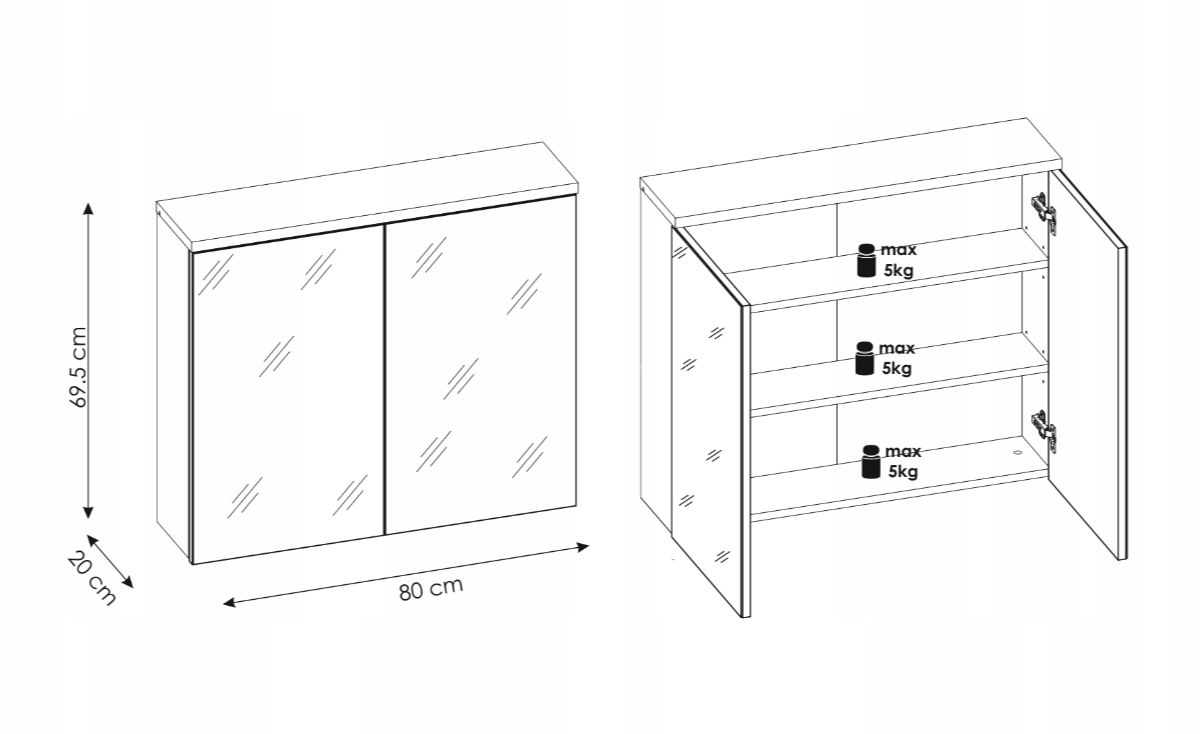 69.5 cm

20 cm

80 cm

max
5kg

max
5kg

max
5kg