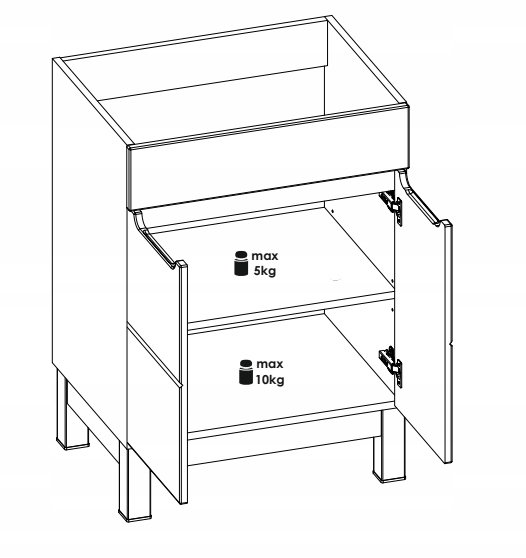 max
5kg

max
10kg