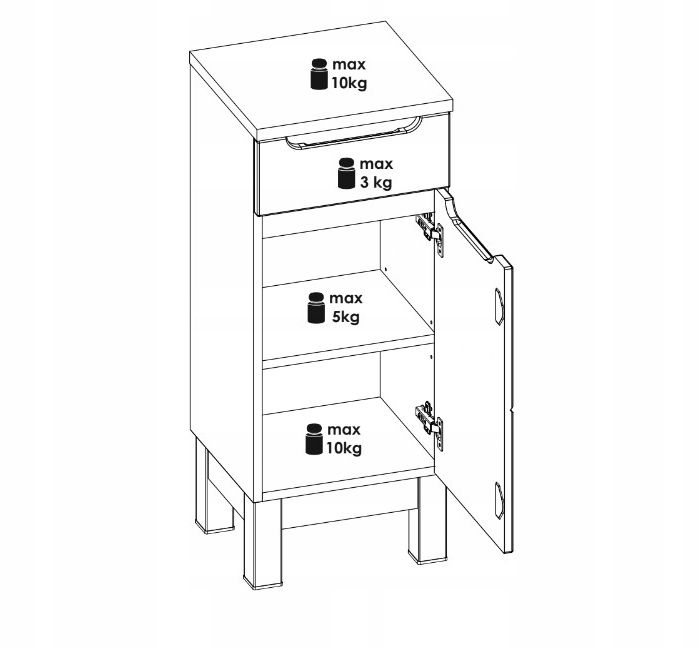 max 10kg

max 3 kg

max 5kg

max 10kg