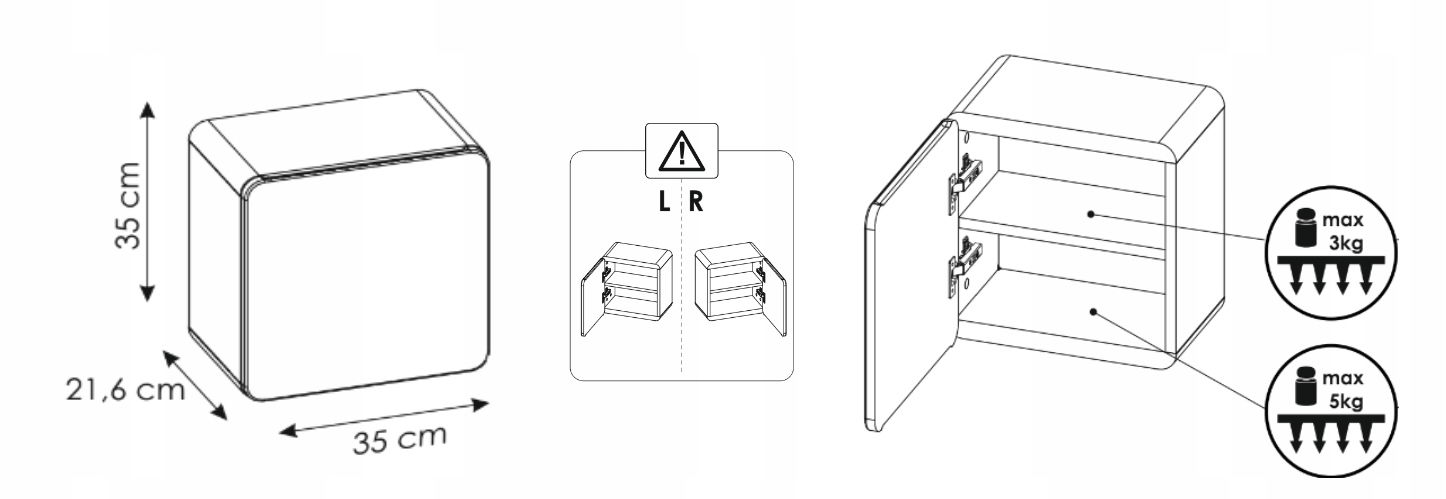 35 cm

21,6 cm

35 cm

L R

max 3kg

max 5kg