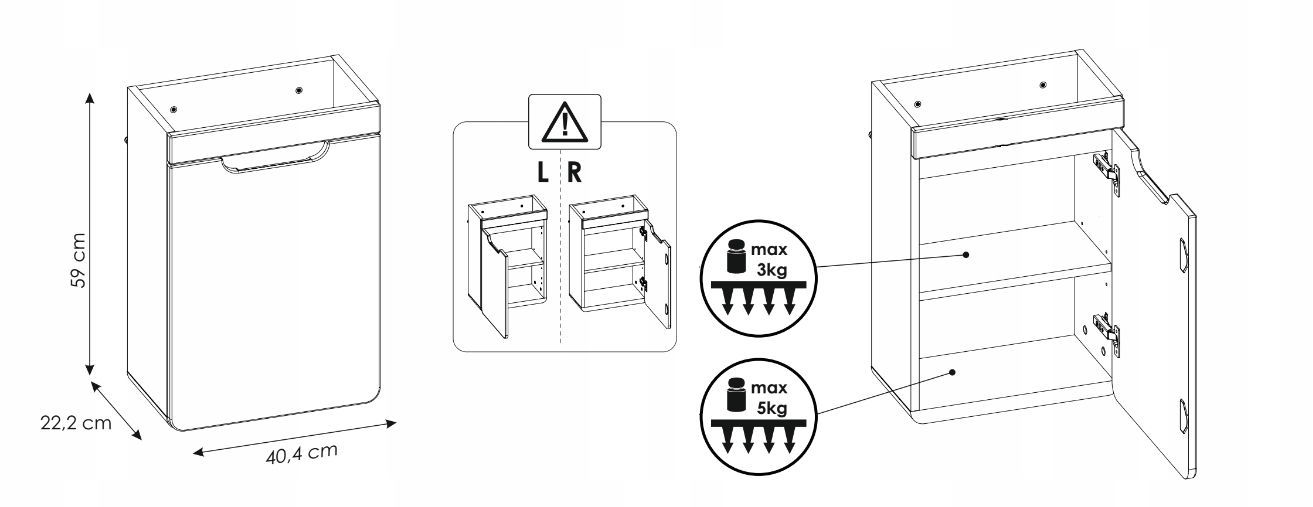 59 cm

22,2 cm

40,4 cm

L R

max 3kg

max 5kg