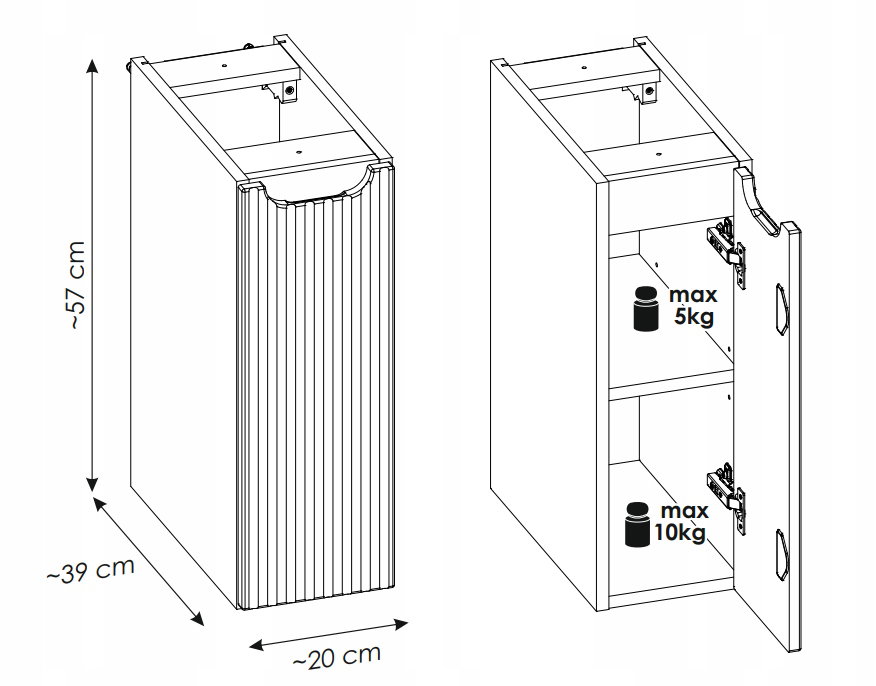 ~57 cm

~39 cm

~20 cm

max 5kg

max 10kg