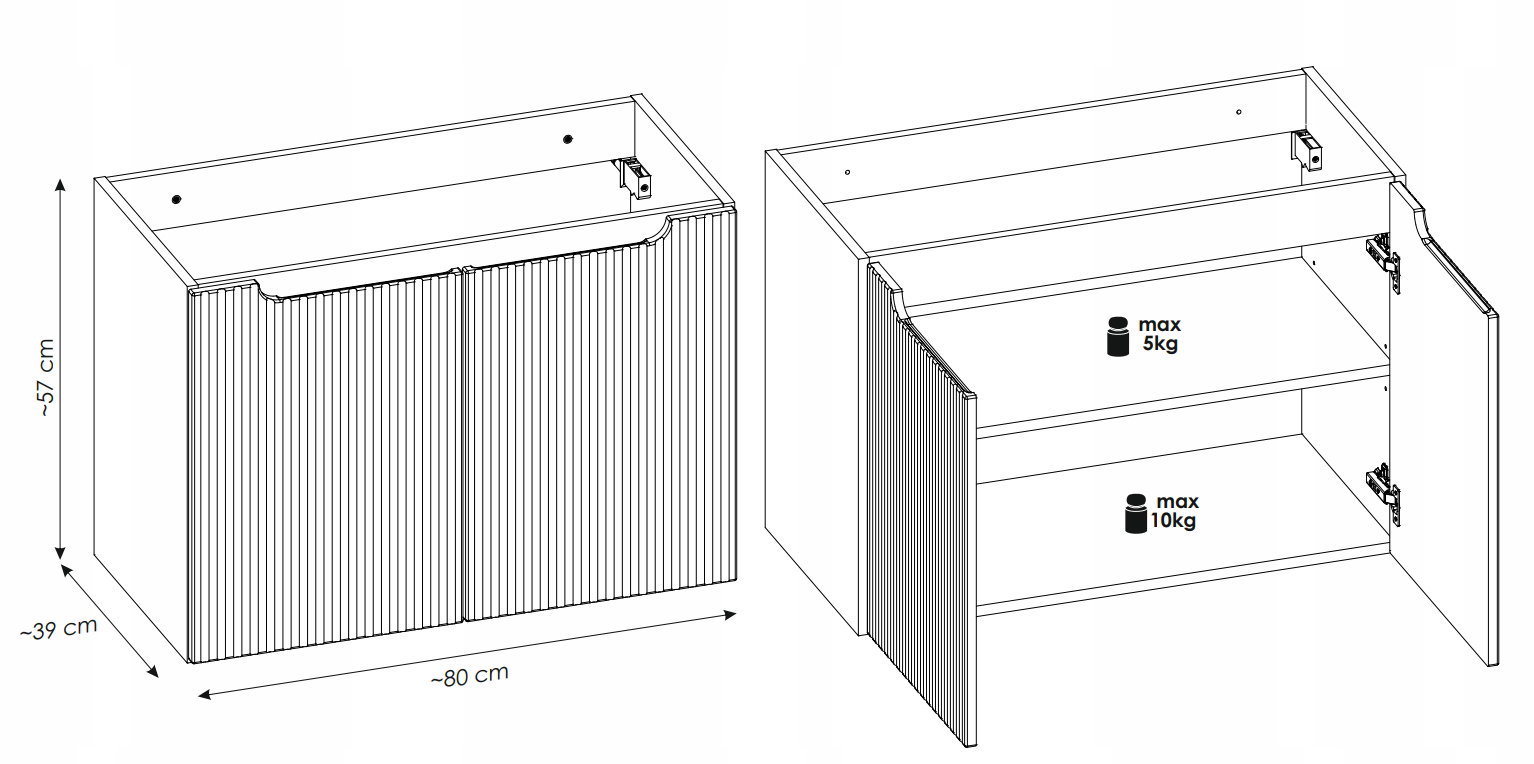 ~57 cm

~39 cm

~80 cm

max 5kg

max 10kg