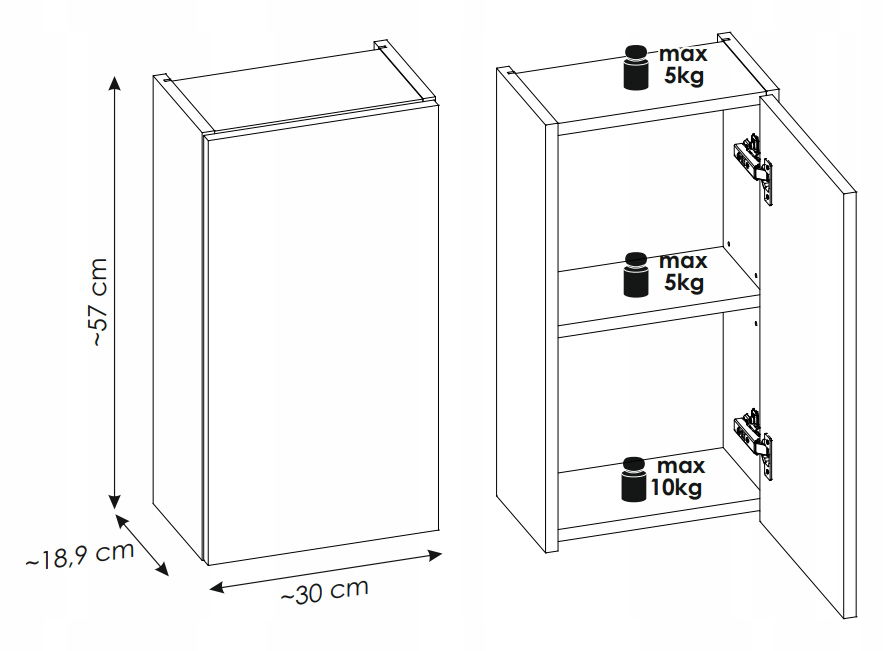 ~57 cm

~18,9 cm

~30 cm

max
5kg

max
5kg

max
10kg