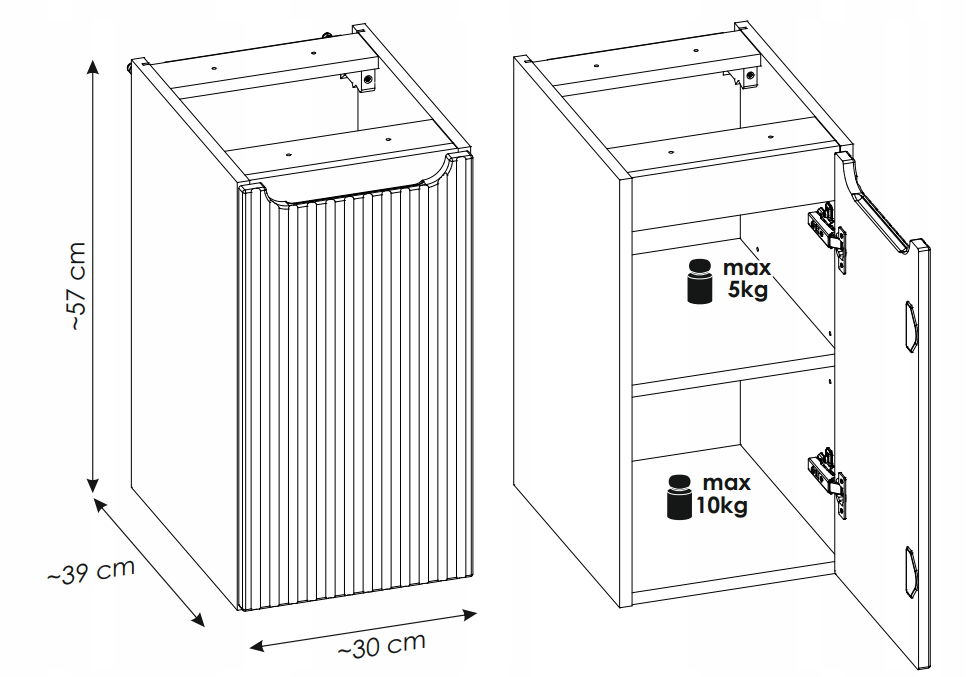 ~57 cm

~39 cm

~30 cm

max
5kg

max
10kg