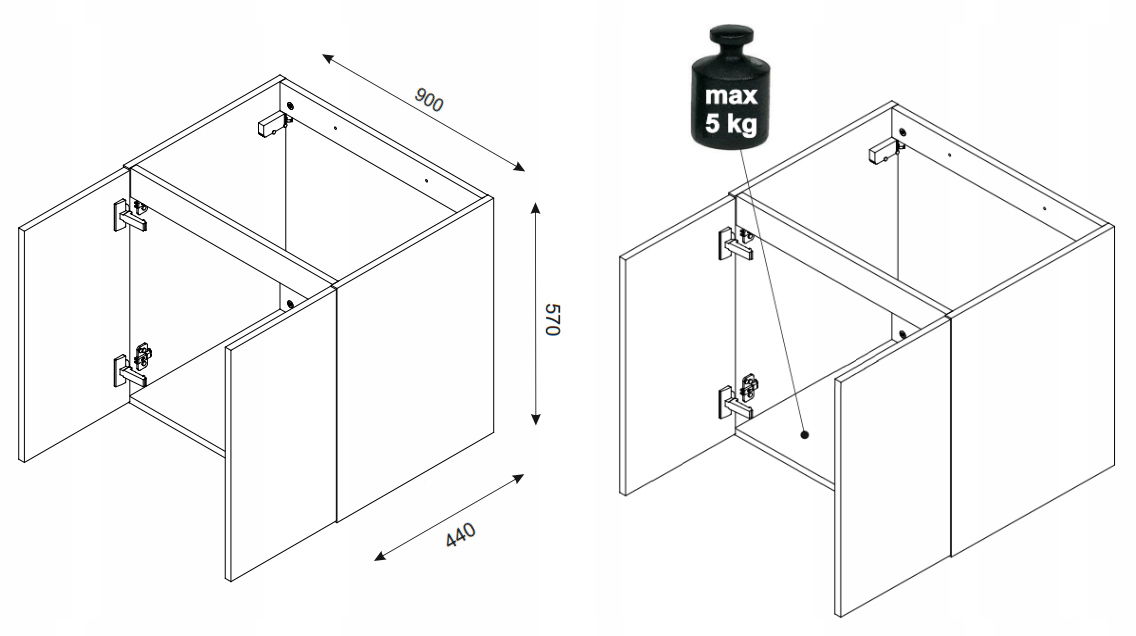 900
570
440
max
5 kg