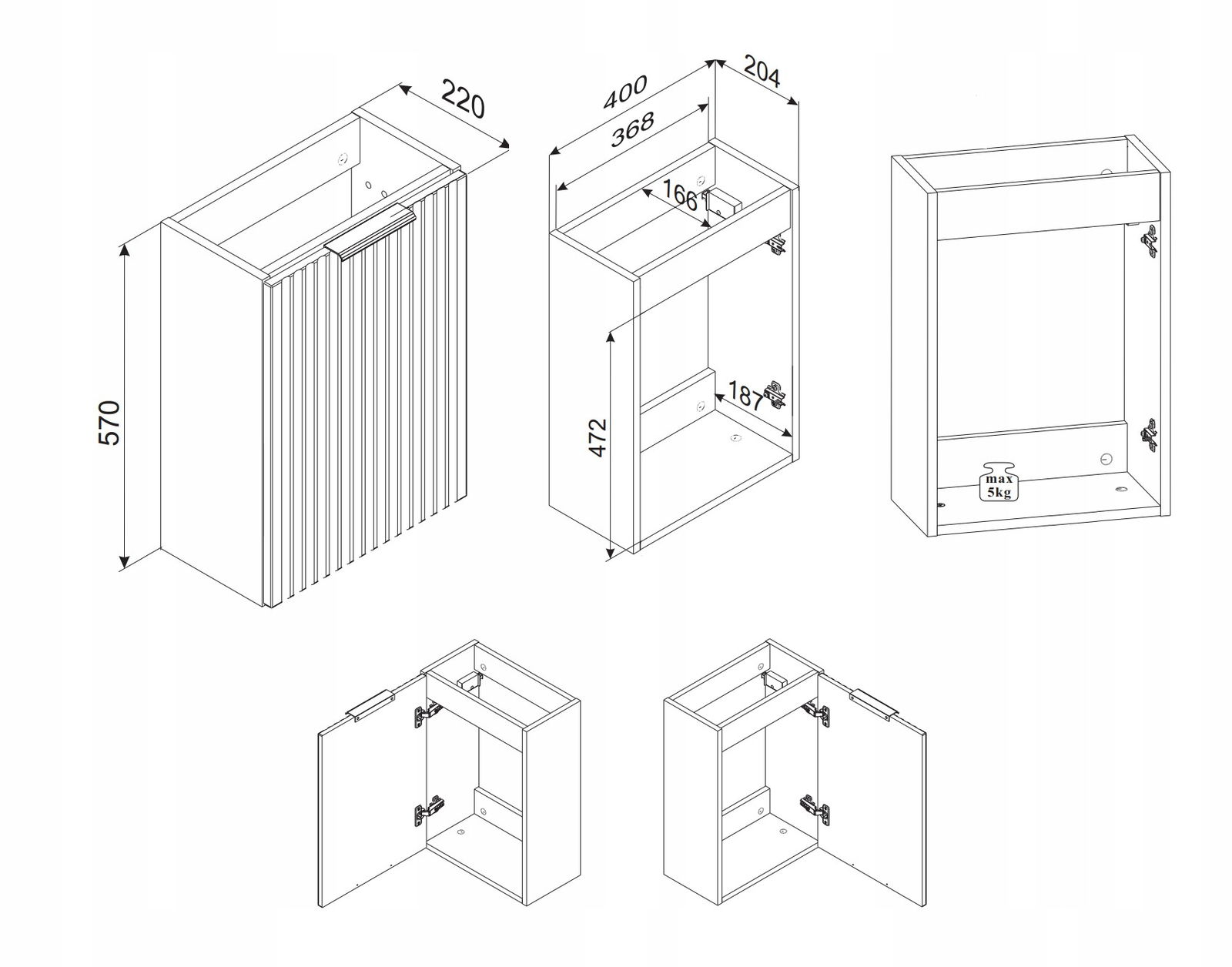 220

570

400

204

368

166

187

472

max
5kg