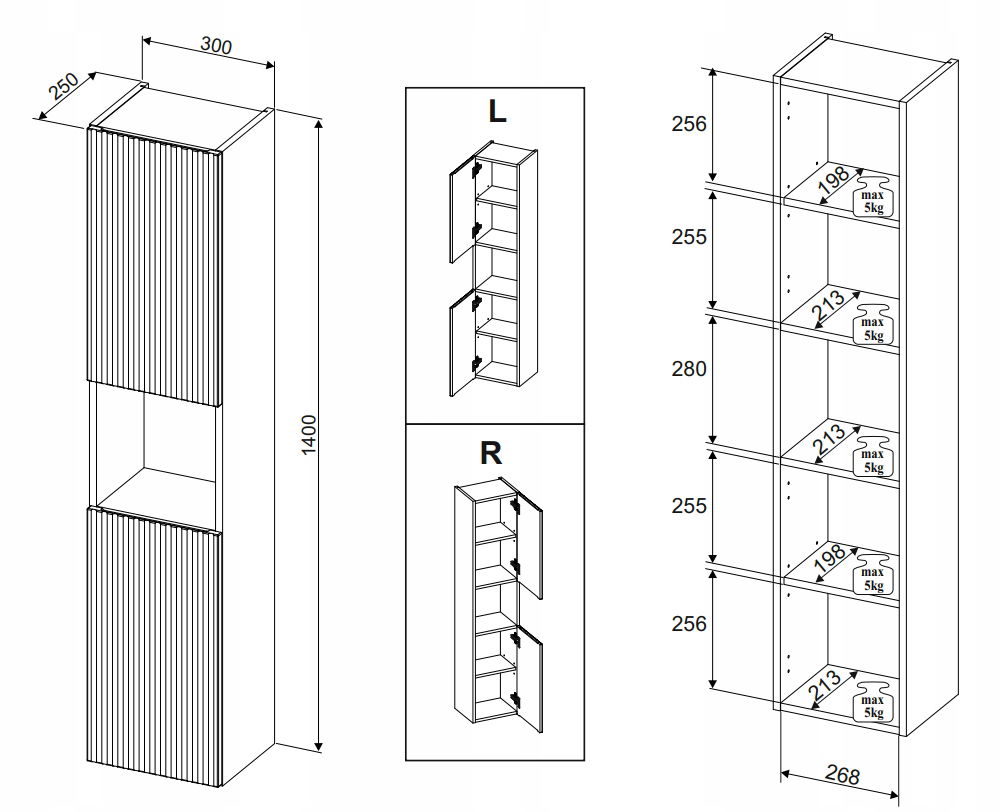 300
250
1400

L

R

256
198
max 5kg
255
213
max 5kg
280
213
max 5kg
255
198
max 5kg
256
213
max 5kg
268