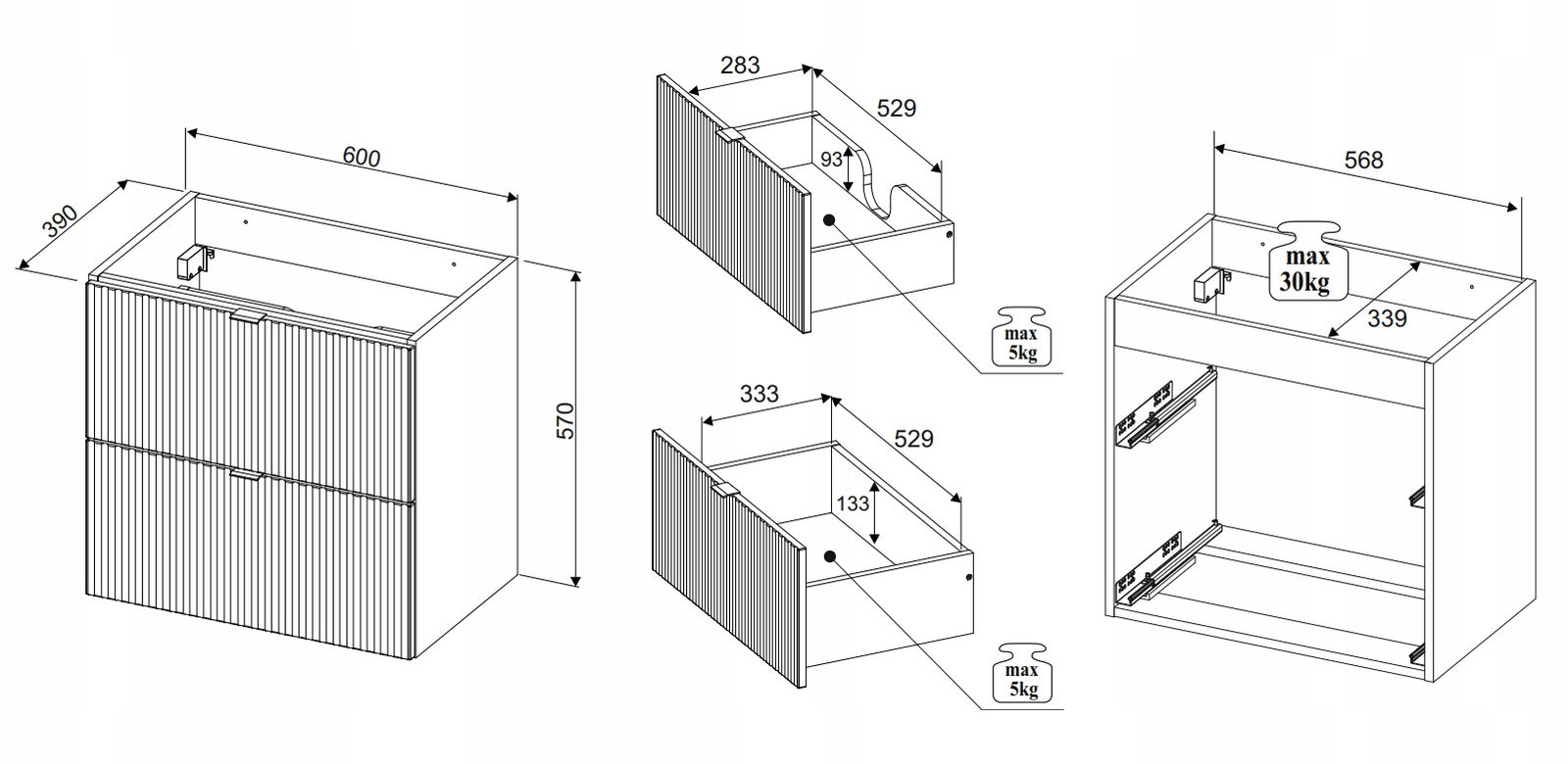 600

390

570

283

529

93

max
5kg

333

529

133

max
5kg

568

max
30kg

339