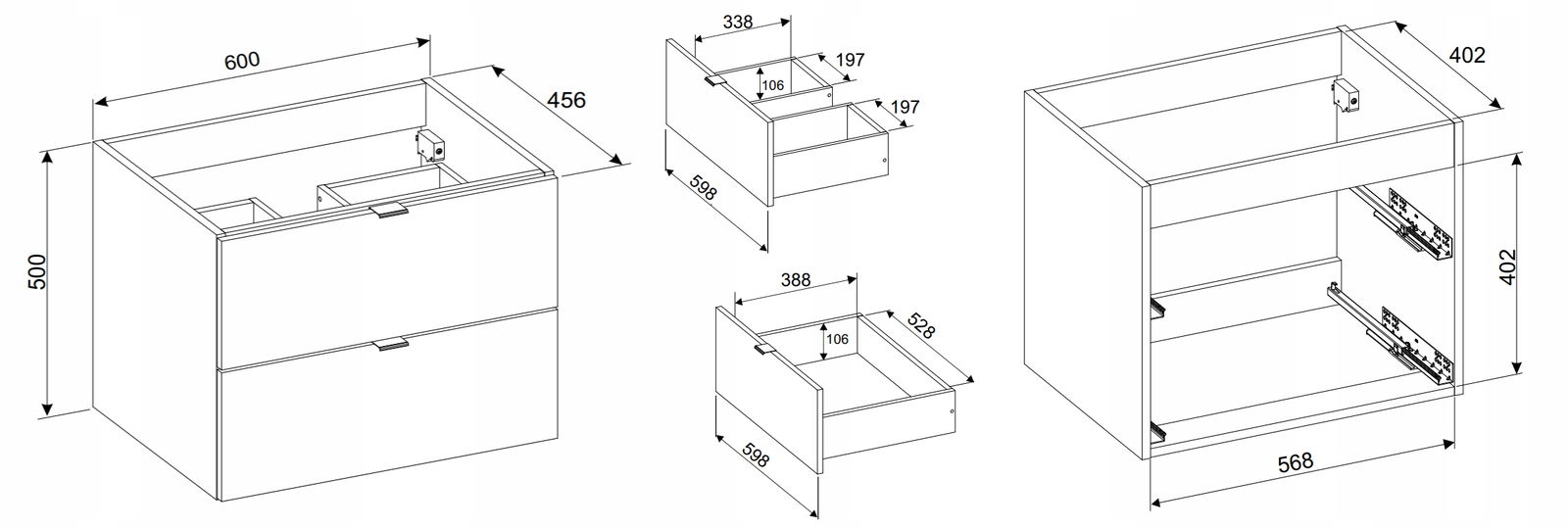 600
456
500
338
197
106
197
598
388
528
106
598
402
402
568