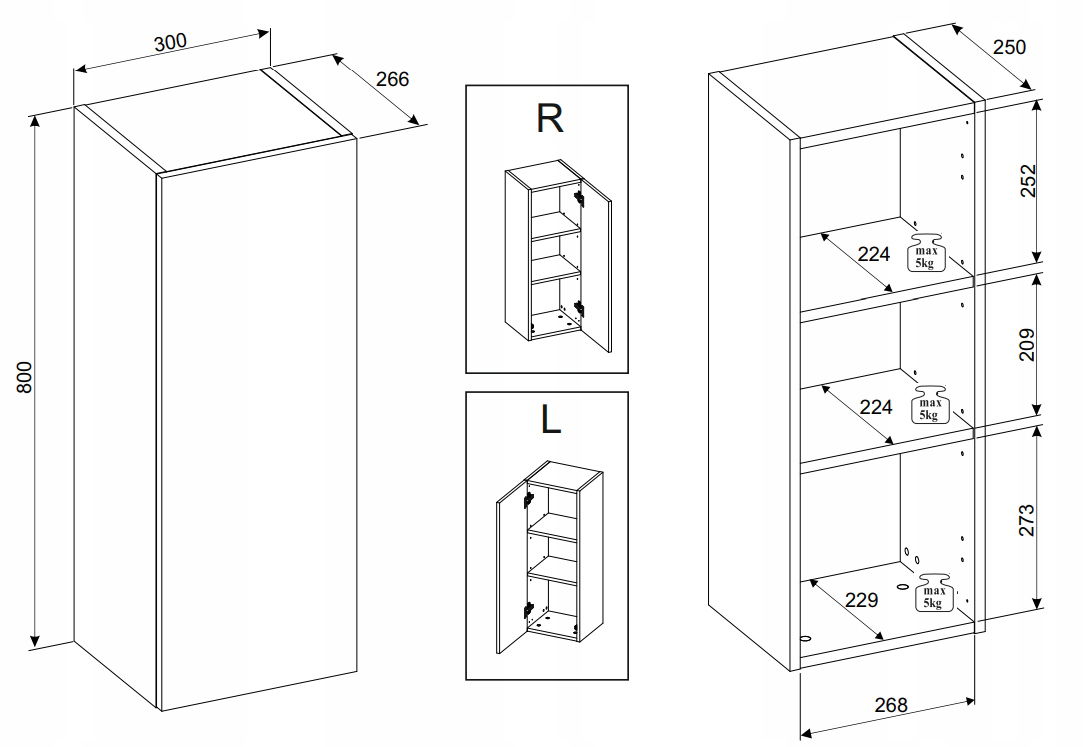 300
266
800
R
L
250
252
224
max 5kg
209
224
max 5kg
273
229
max 5kg
268