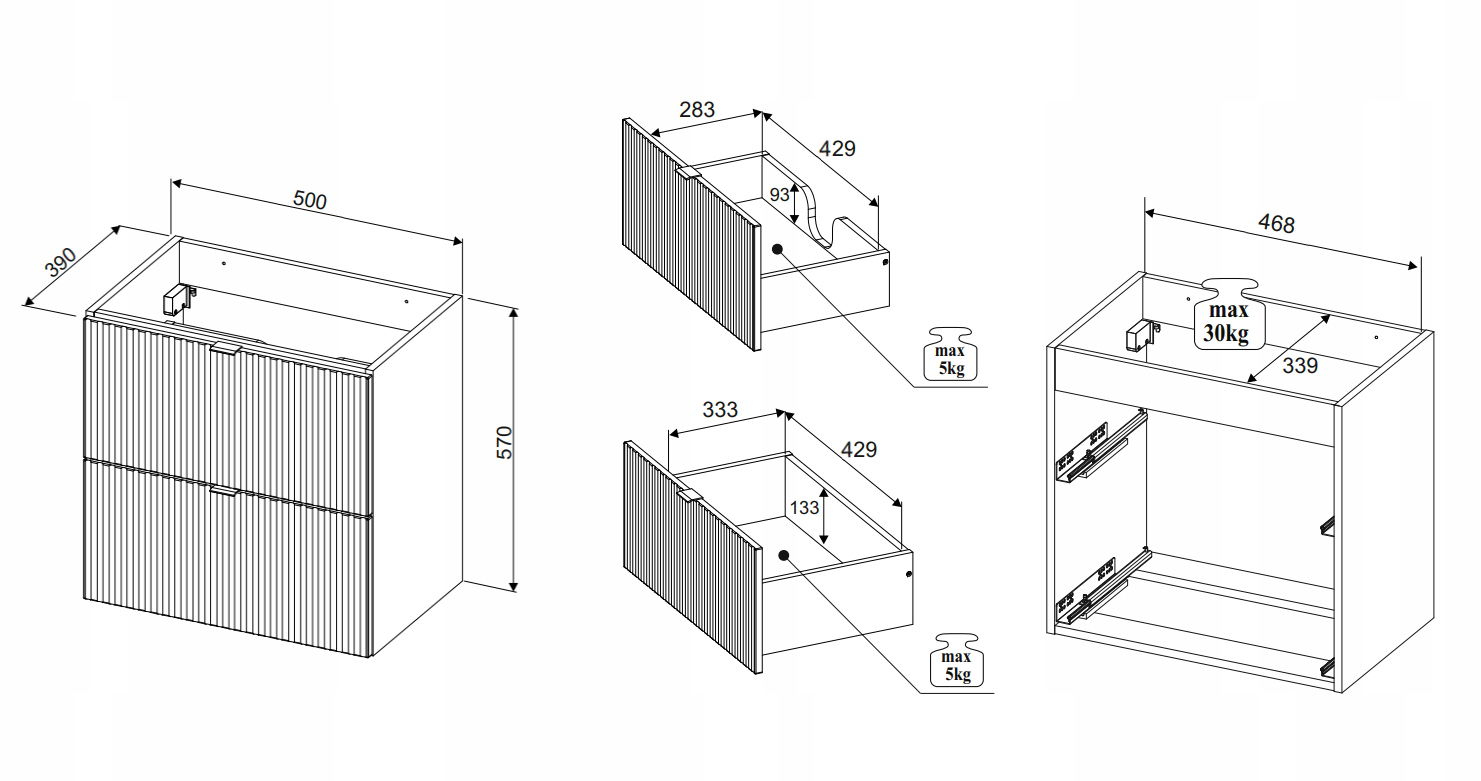 390
500
570
283
429
93
max
5kg
333
429
133
max
5kg
468
max
30kg
339