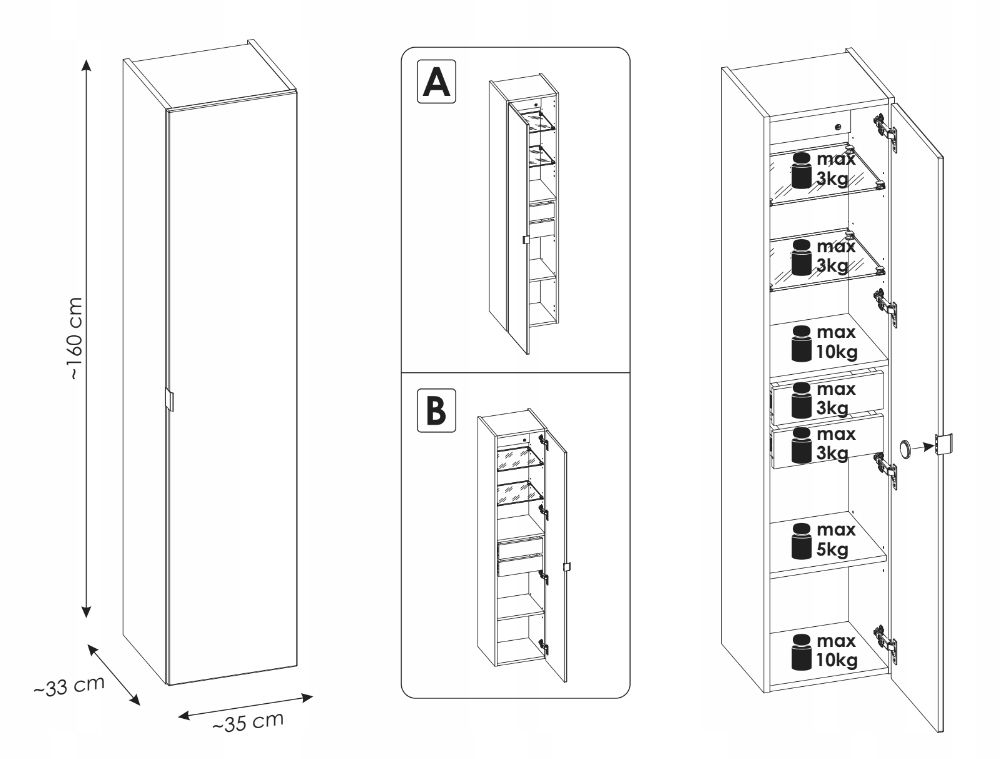 ~160 cm
~33 cm
~35 cm
A
B
max 3kg
max 3kg
max 10kg
max 3kg
max 3kg
max 5kg
max 10kg