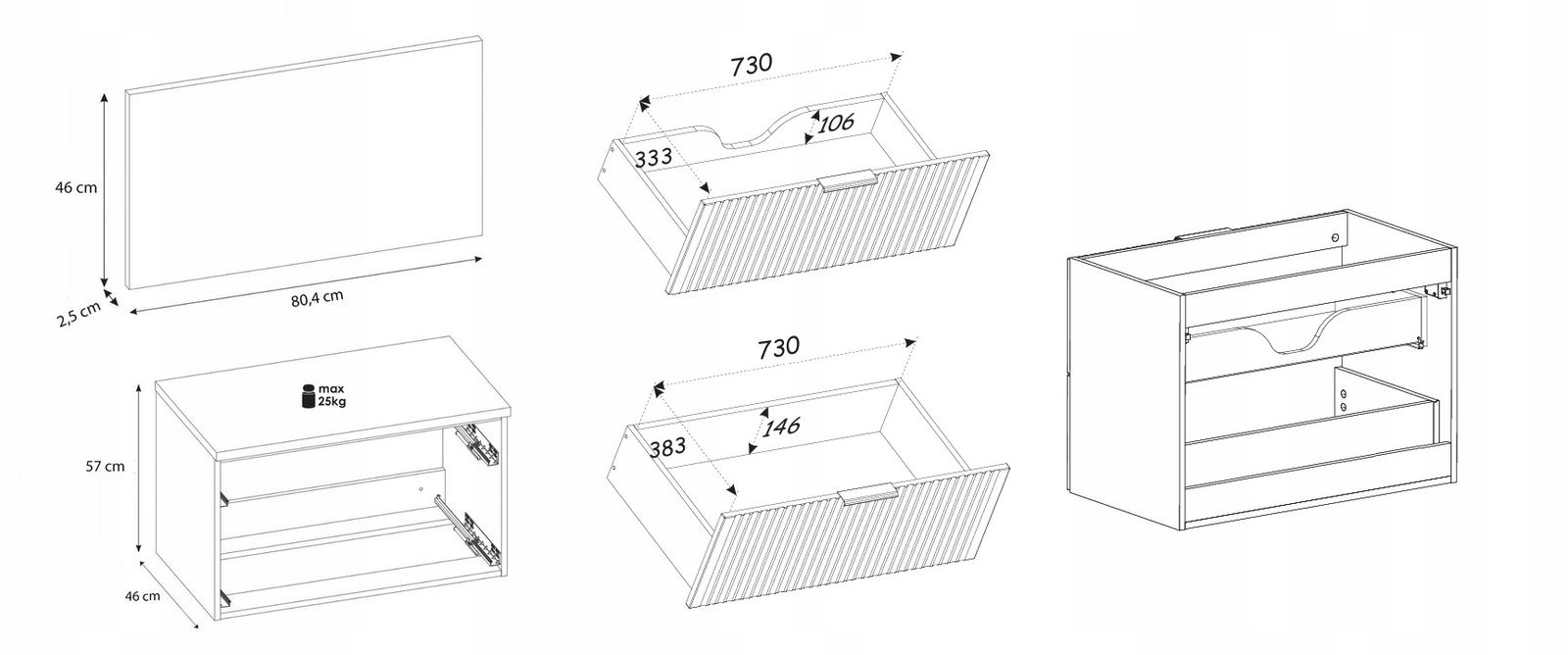 46 cm

2,5 cm

80,4 cm

max
25kg

57 cm

46 cm

730

106

333

730

146

383