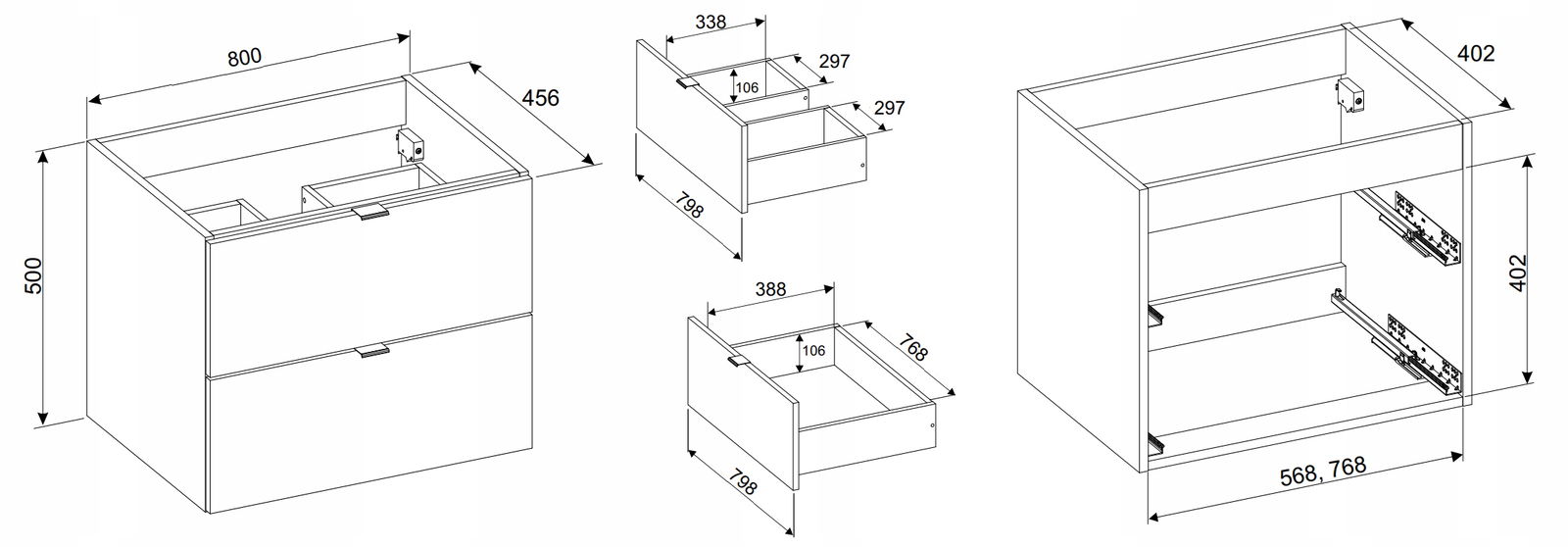 800
456
500
338
297
106
297
798
388
106
768
798
402
402
568, 768