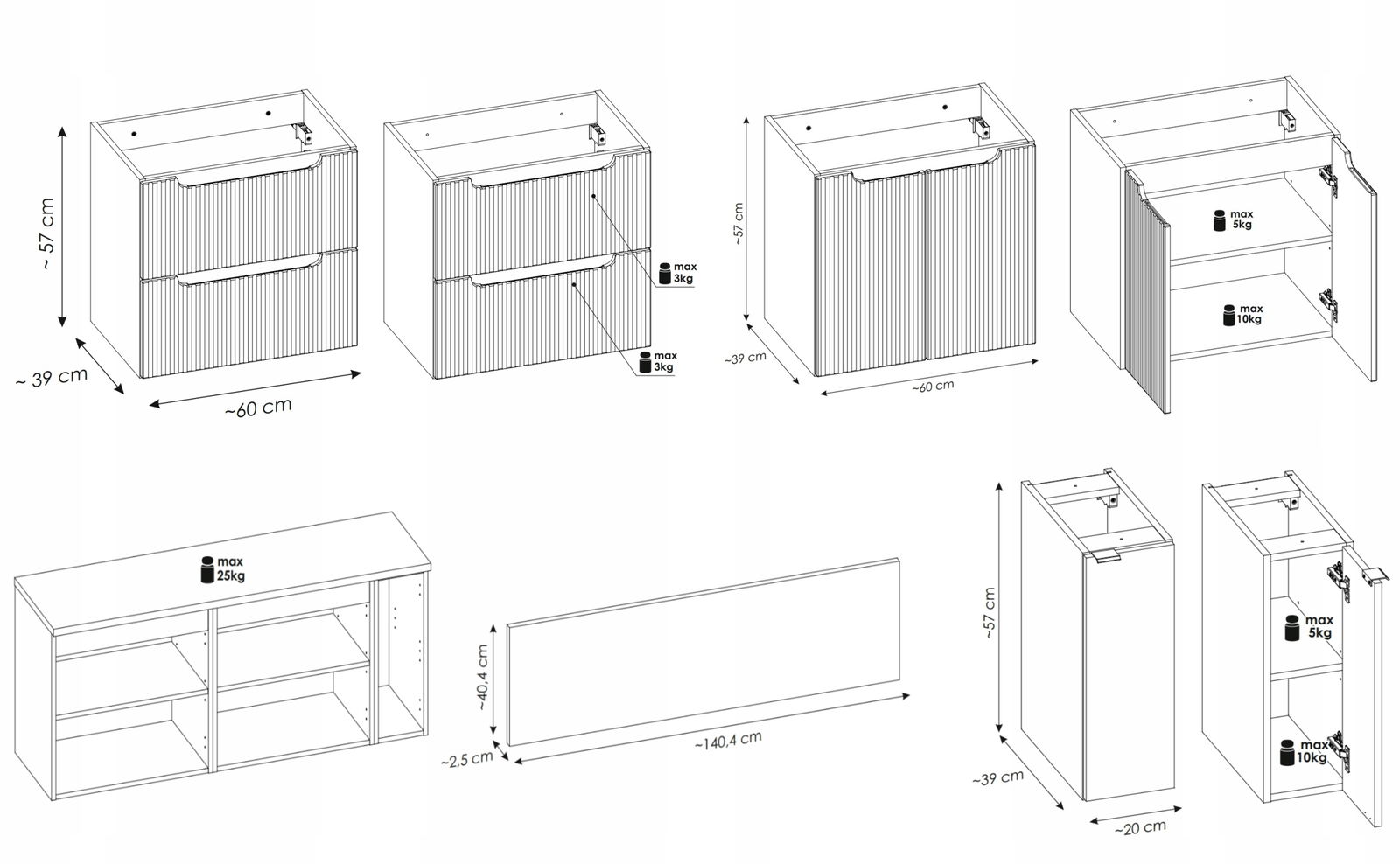 ~ 57 cm
~ 39 cm
~60 cm

max
3kg

max
3kg

~57 cm
~39 cm
~60 cm

max
5kg

max
10kg

max
25kg

~40,4 cm
~2,5 cm
~140,4 cm

~57 cm
~39 cm
~20 cm

max
5kg

max
10kg