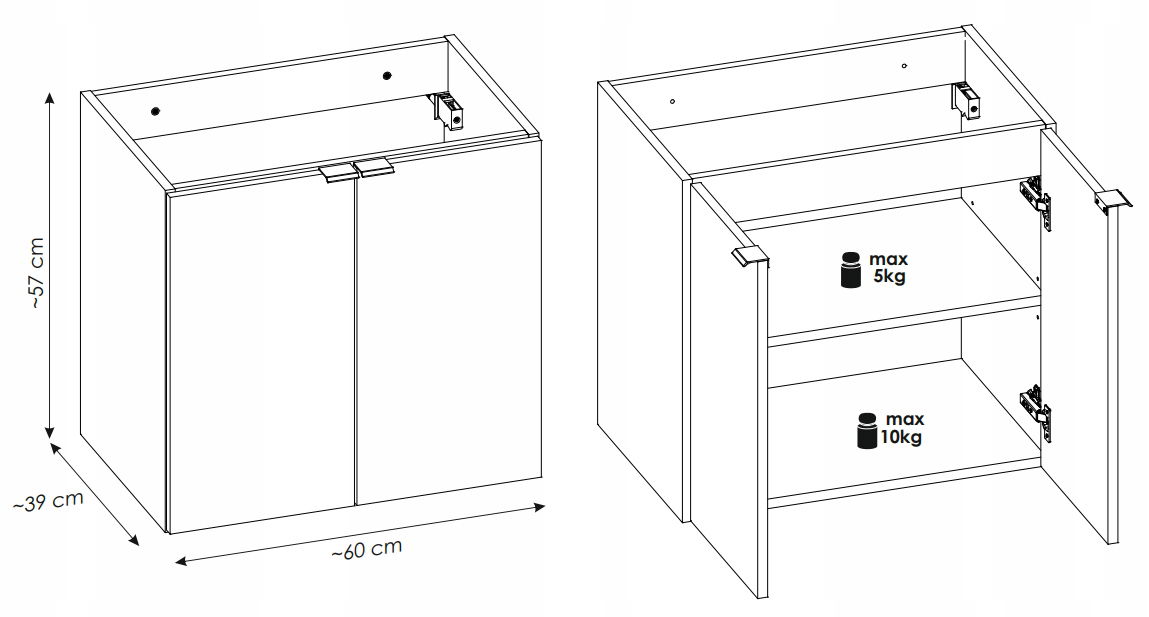 ~57 cm
~39 cm
~60 cm
max
5kg
max
10kg