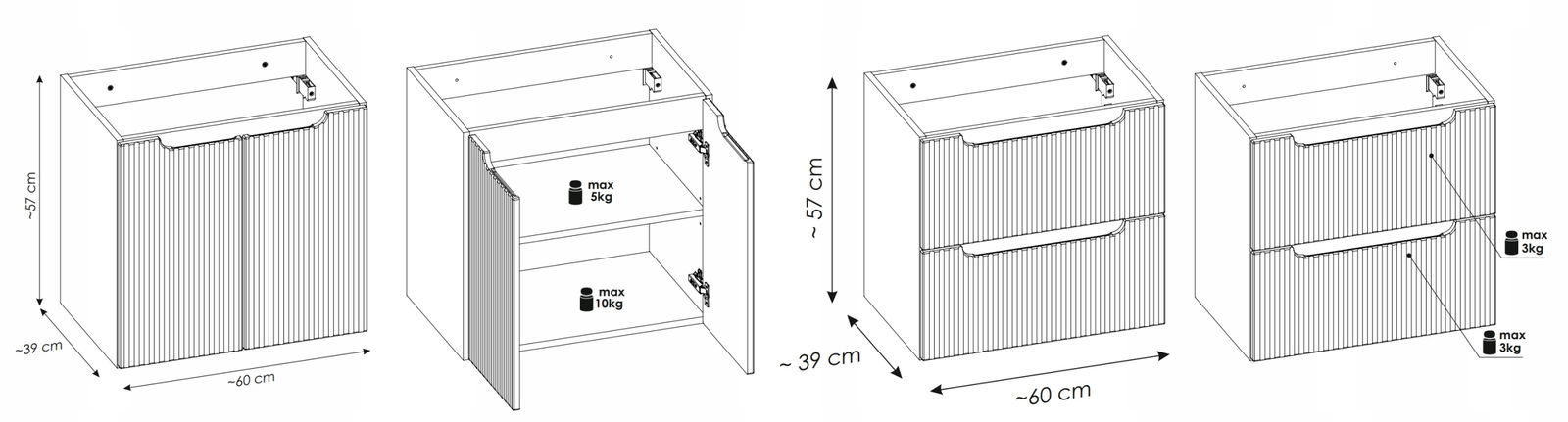 ~57 cm
~39 cm
~60 cm
max
5kg
max
10kg
~ 57 cm
~ 39 cm
~60 cm
max
3kg
max
3kg