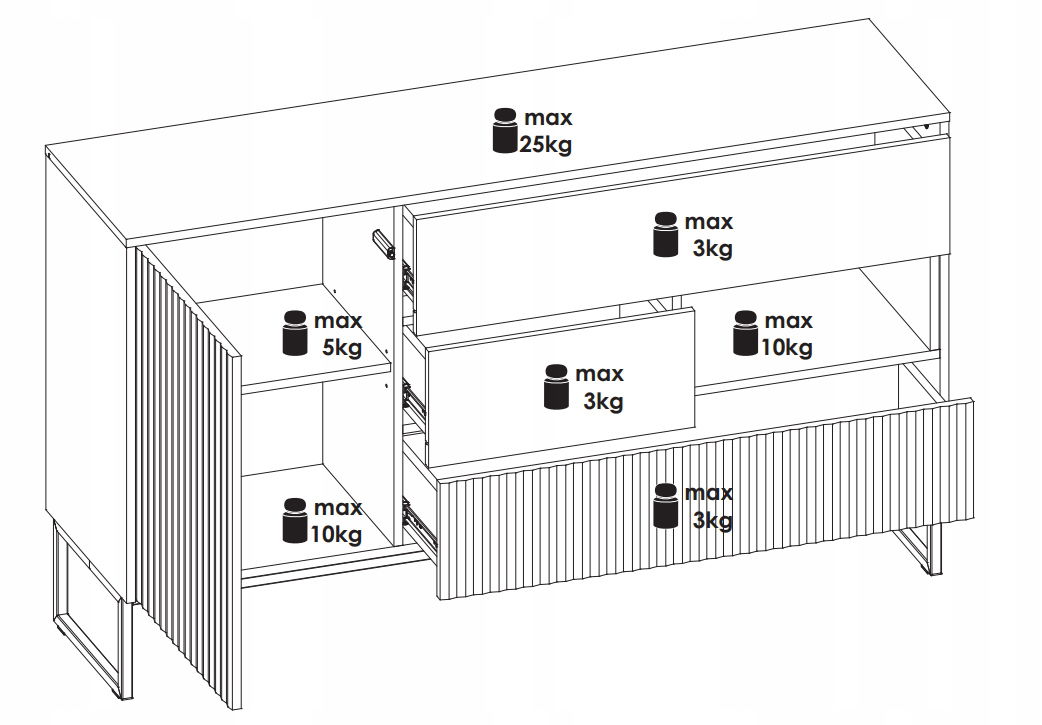 max
25kg

max
3kg

max
5kg

max
10kg

max
3kg

max
10kg

max
3kg