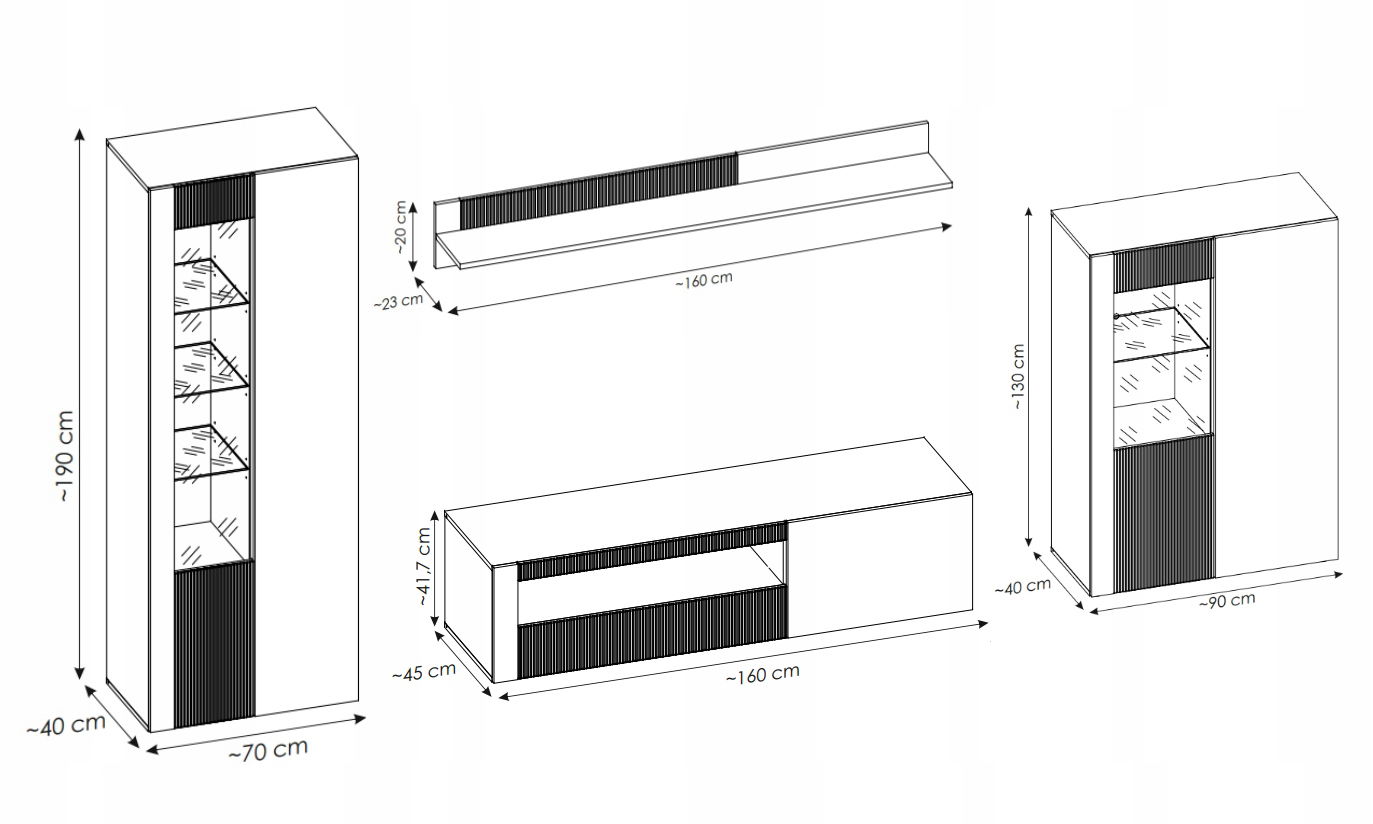 ~190 cm
~40 cm
~70 cm
~20 cm
~23 cm
~160 cm
~41,7 cm
~45 cm
~160 cm
~130 cm
~40 cm
~90 cm