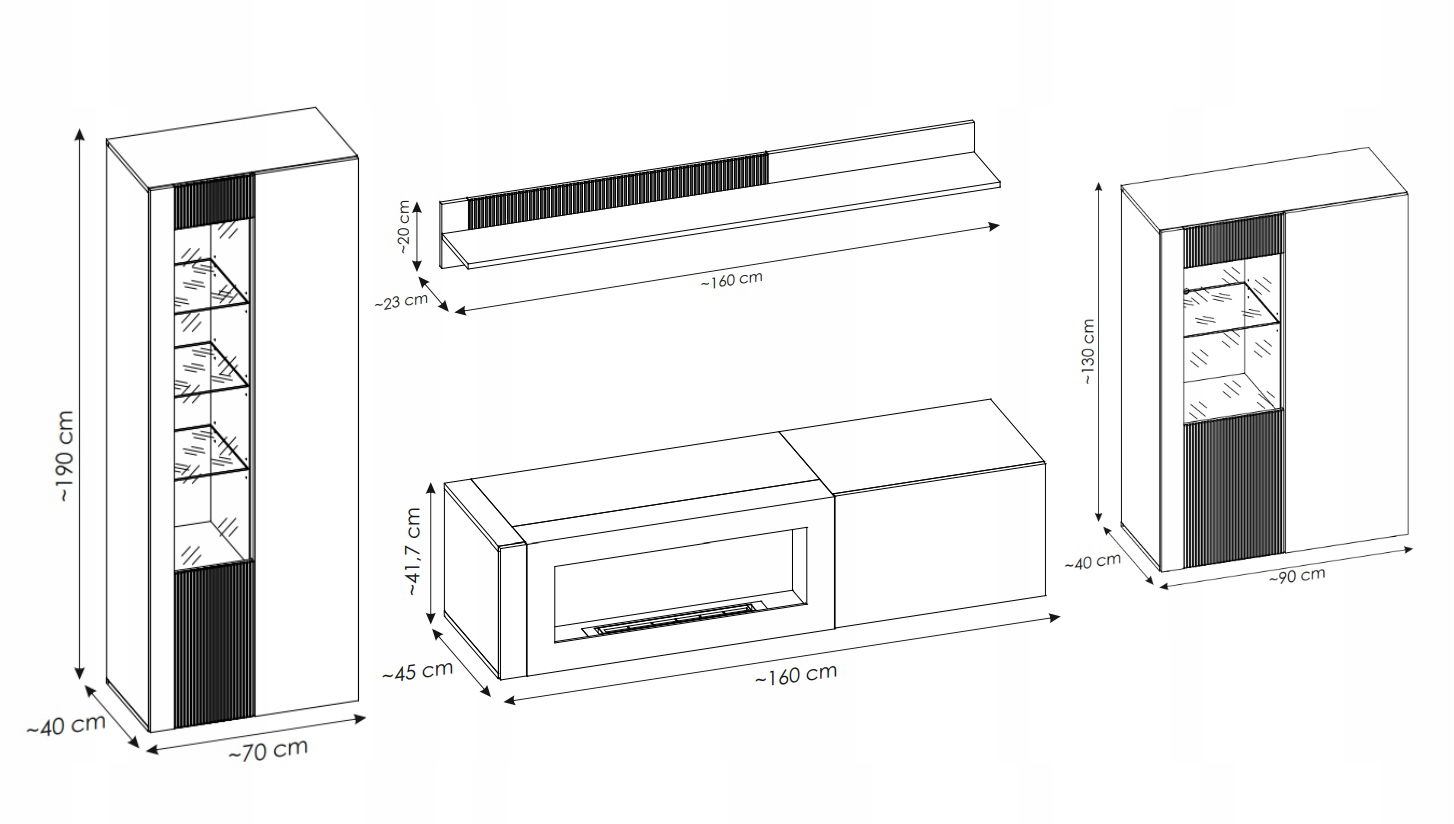 ~190 cm
~40 cm
~70 cm
~20 cm
~23 cm
~160 cm
~41,7 cm
~45 cm
~160 cm
~130 cm
~40 cm
~90 cm