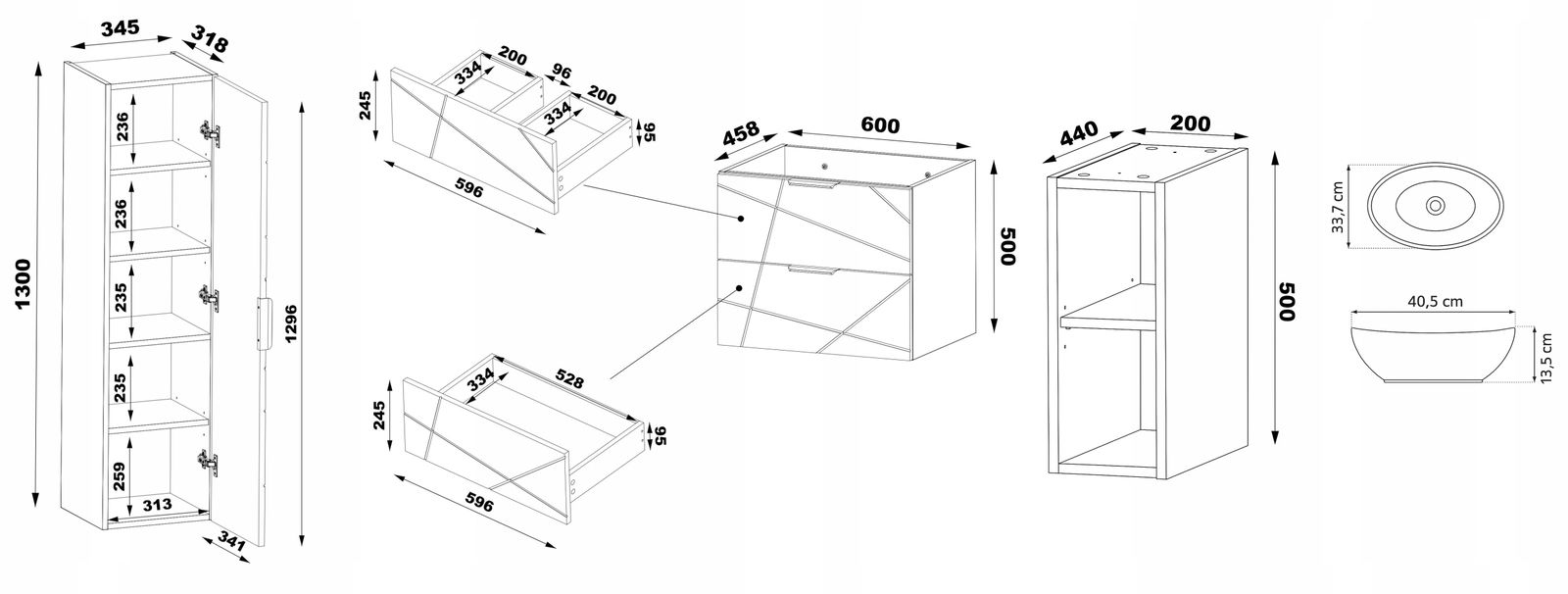 345
318
1300
236
236
235
235
259
313
341
1296

245
334
200
96
200
334
95
596

245
334
528
95
596

458
600
500

440
200
500

33,7 cm
40,5 cm
13,5 cm