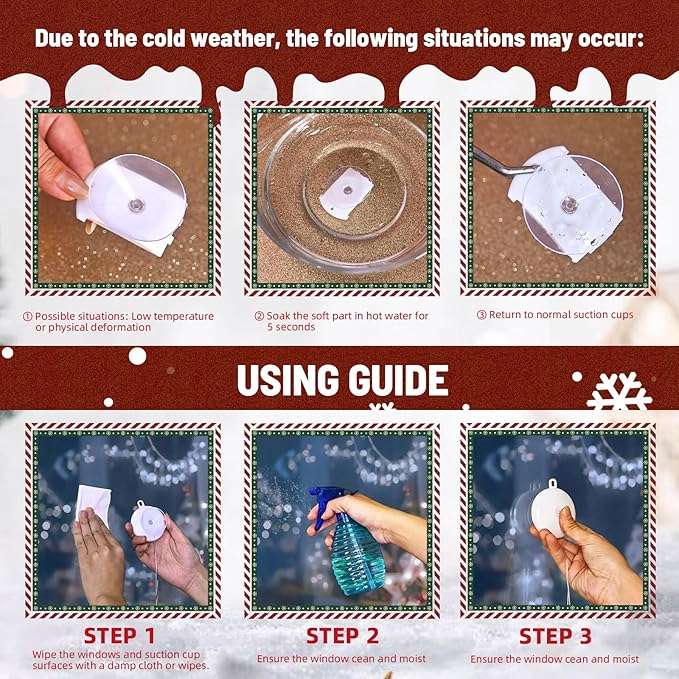 Due to the cold weather, the following situations may occur:

① Possible situations: Low temperature or physical deformation

② Soak the soft part in hot water for 5 seconds

③ Return to normal suction cups

USING GUIDE

STEP 1
Wipe the windows and suction cup surfaces with a damp cloth or wipes.

STEP 2
Ensure the window cean and moist

STEP 3
Ensure the window cean and moist