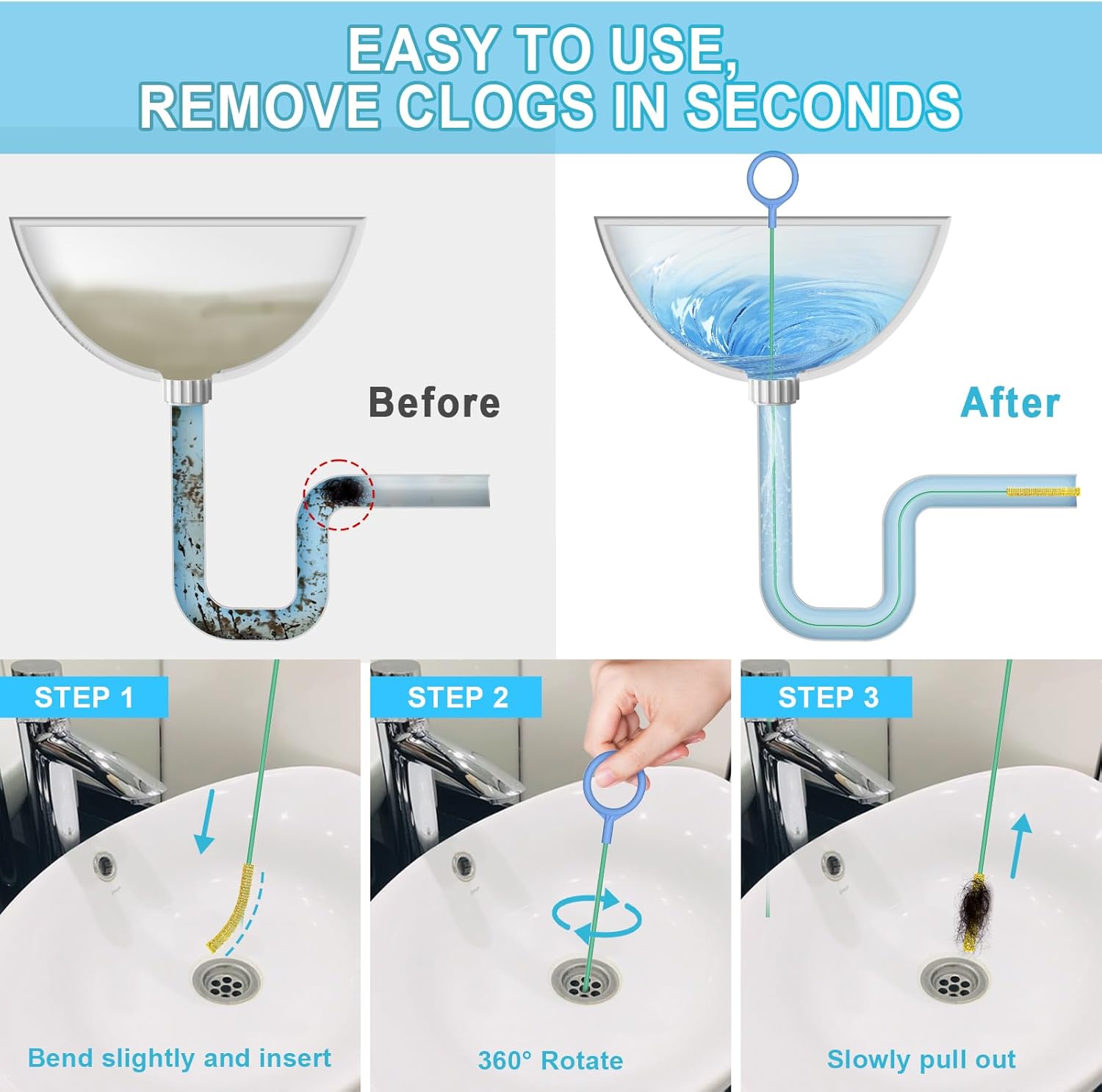 EASY TO USE,
REMOVE CLOGS IN SECONDS

Before

After

STEP 1

Bend slightly and insert

STEP 2

360° Rotate

STEP 3

Slowly pull out