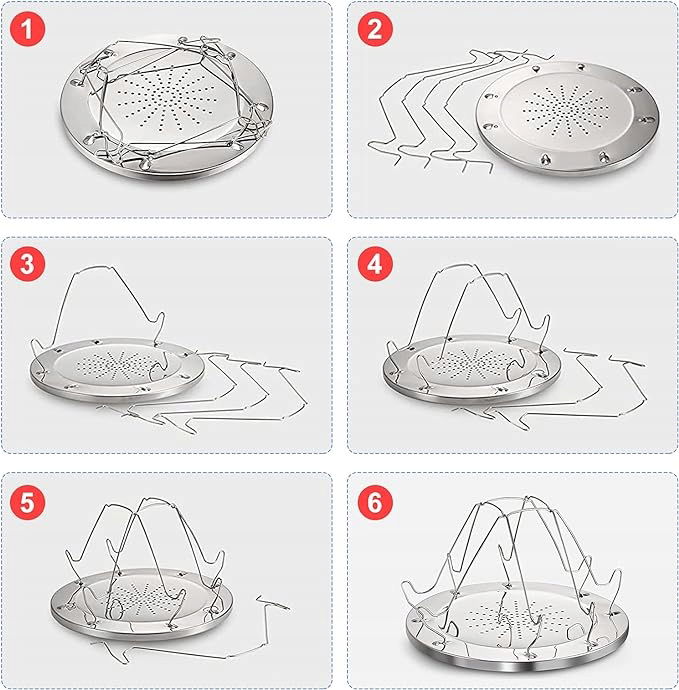 1

2

3

4

5

6