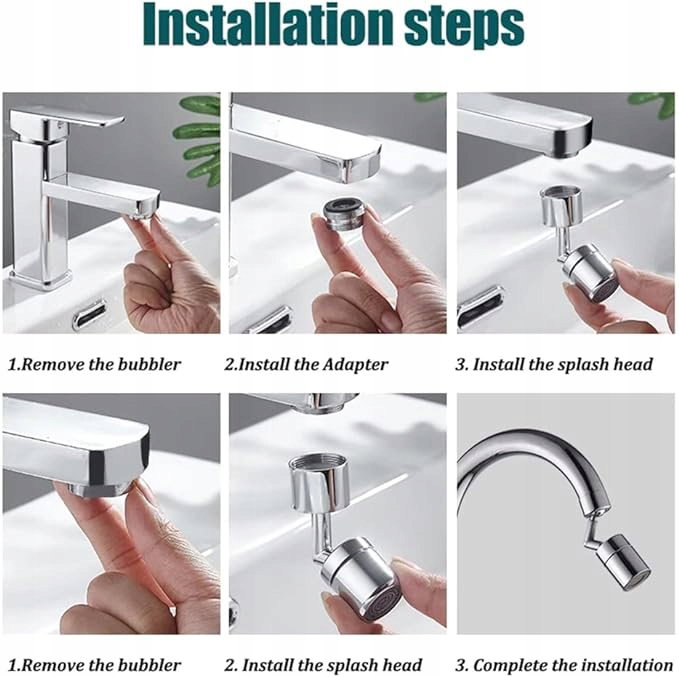 Installation steps

1.Remove the bubbler

2.Install the Adapter

3. Install the splash head

1.Remove the bubbler

2. Install the splash head

3. Complete the installation