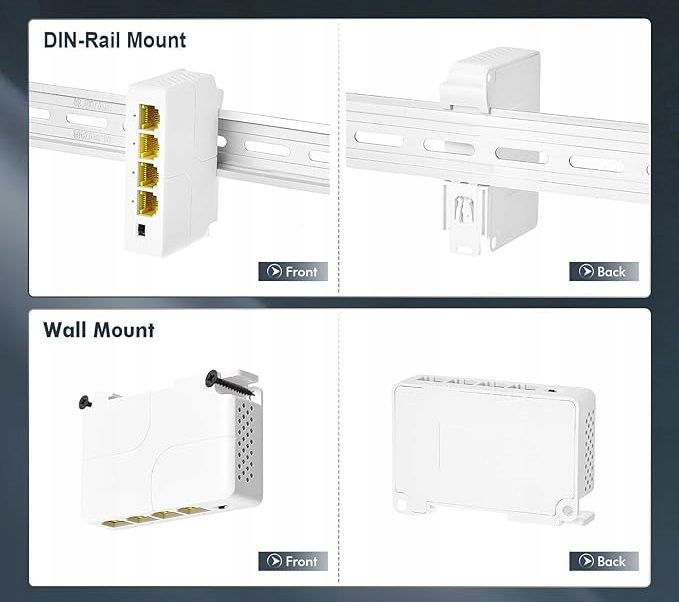 DIN-Rail Mount

Front

Back

Wall Mount

Front

Back