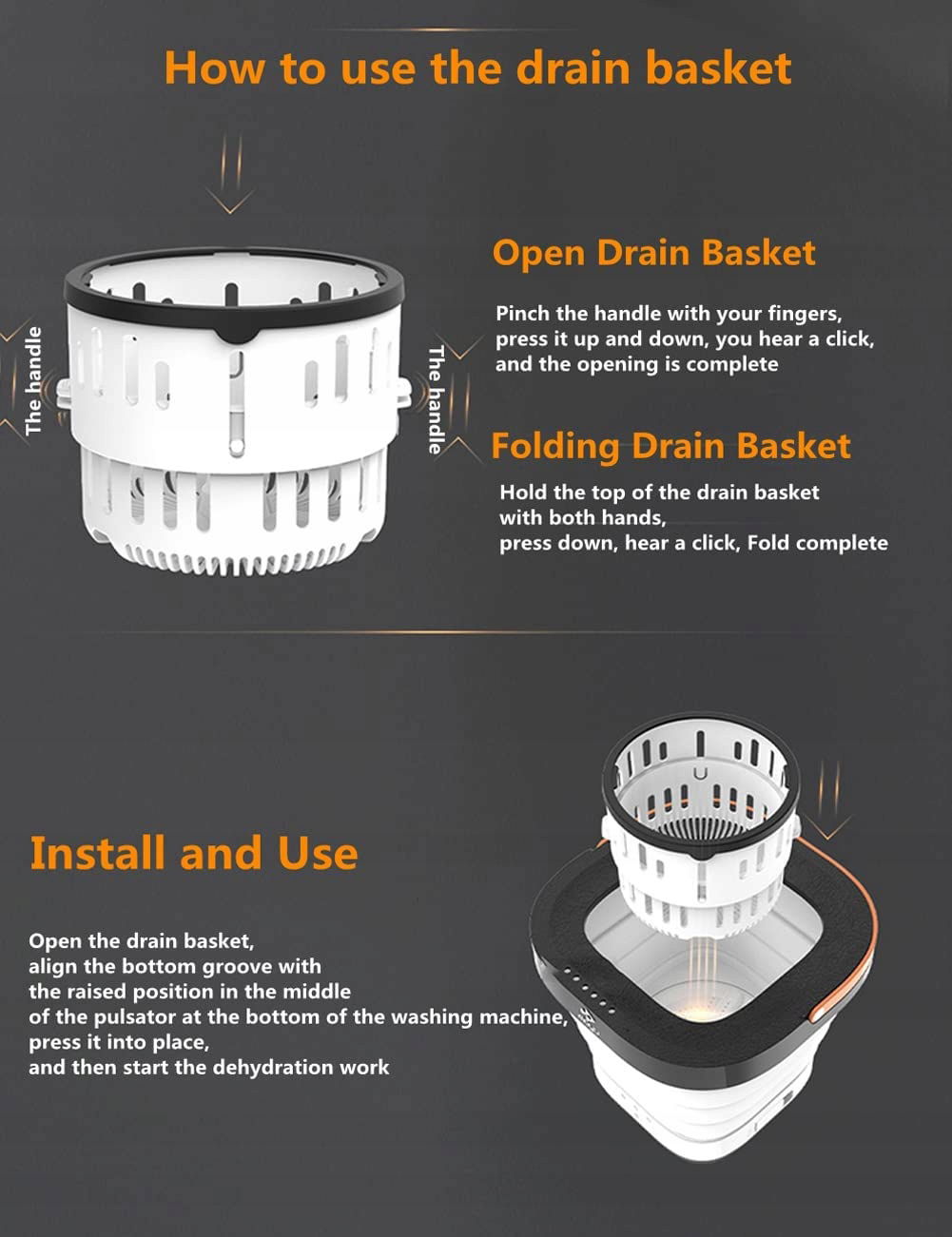 How to use the drain basket

The handle

The handle

Open Drain Basket

Pinch the handle with your fingers, press it up and down, you hear a click, and the opening is complete

Folding Drain Basket

Hold the top of the drain basket with both hands, press down, hear a click, Fold complete

Install and Use

Open the drain basket, align the bottom groove with the raised position in the middle of the pulsator at the bottom of the washing machine, press it into place, and then start the dehydration work