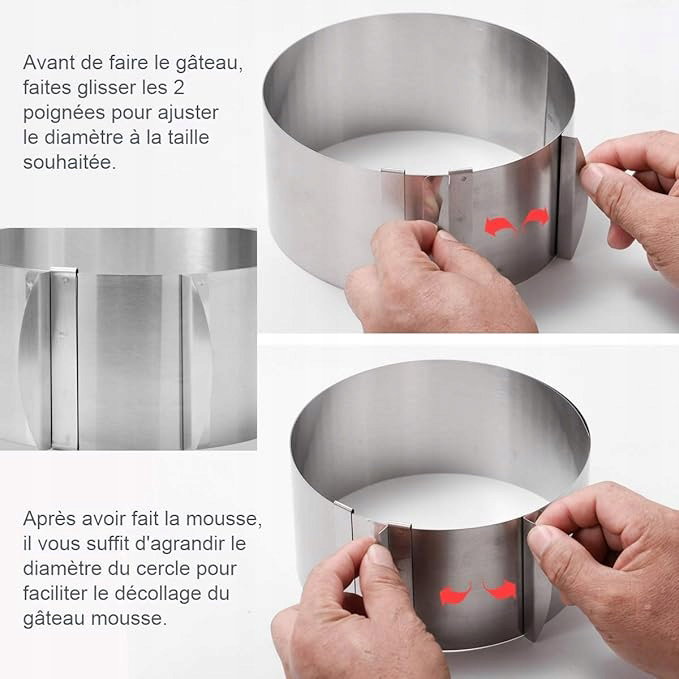 Avant de faire le gâteau, faites glisser les 2 poignées pour ajuster le diamètre à la taille souhaitée.

Après avoir fait la mousse, il vous suffit d'agrandir le diamètre du cercle pour faciliter le décollage du gâteau mousse.