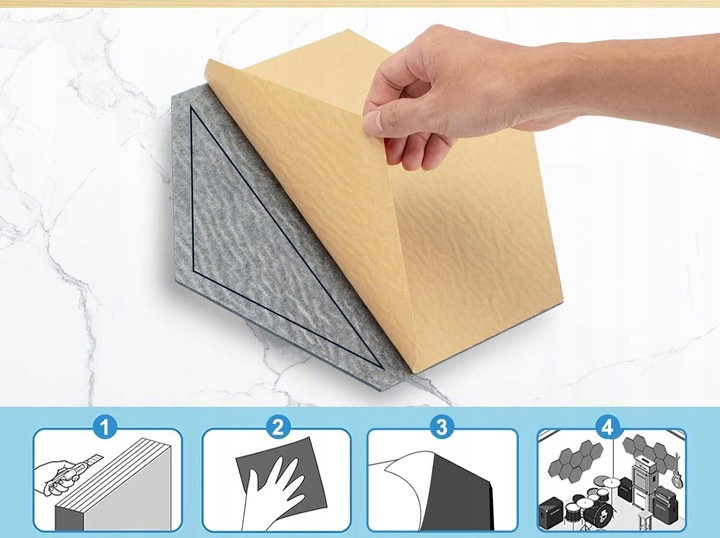 1

2

3

4