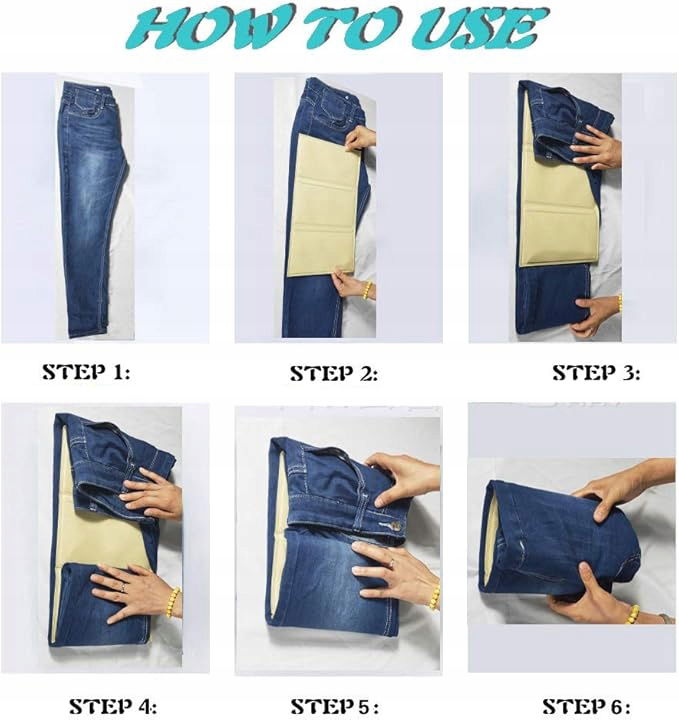 HOW TO USE

STEP 1:

STEP 2:

STEP 3:

STEP 4:

STEP 5:

STEP 6: