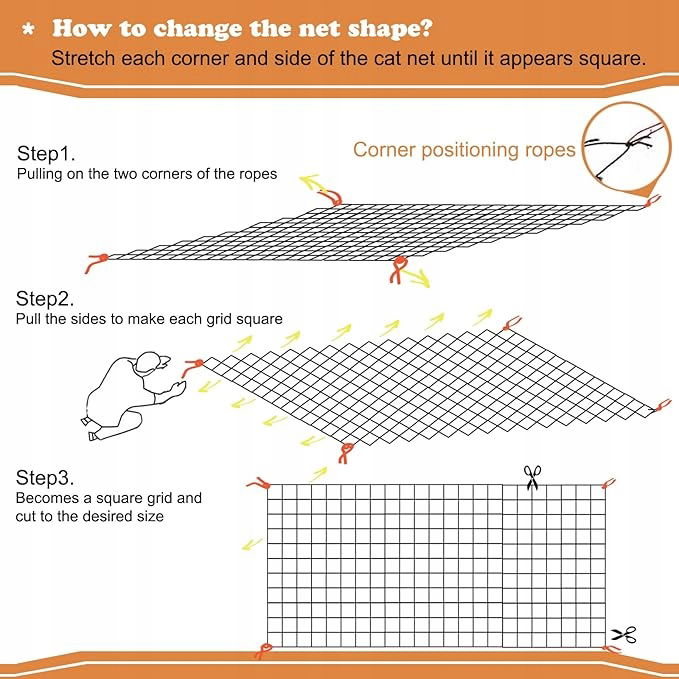 * How to change the net shape?
Stretch each corner and side of the cat net until it appears square.

Corner positioning ropes

Step1.
Pulling on the two corners of the ropes

Step2.
Pull the sides to make each grid square

Step3.
Becomes a square grid and cut to the desired size