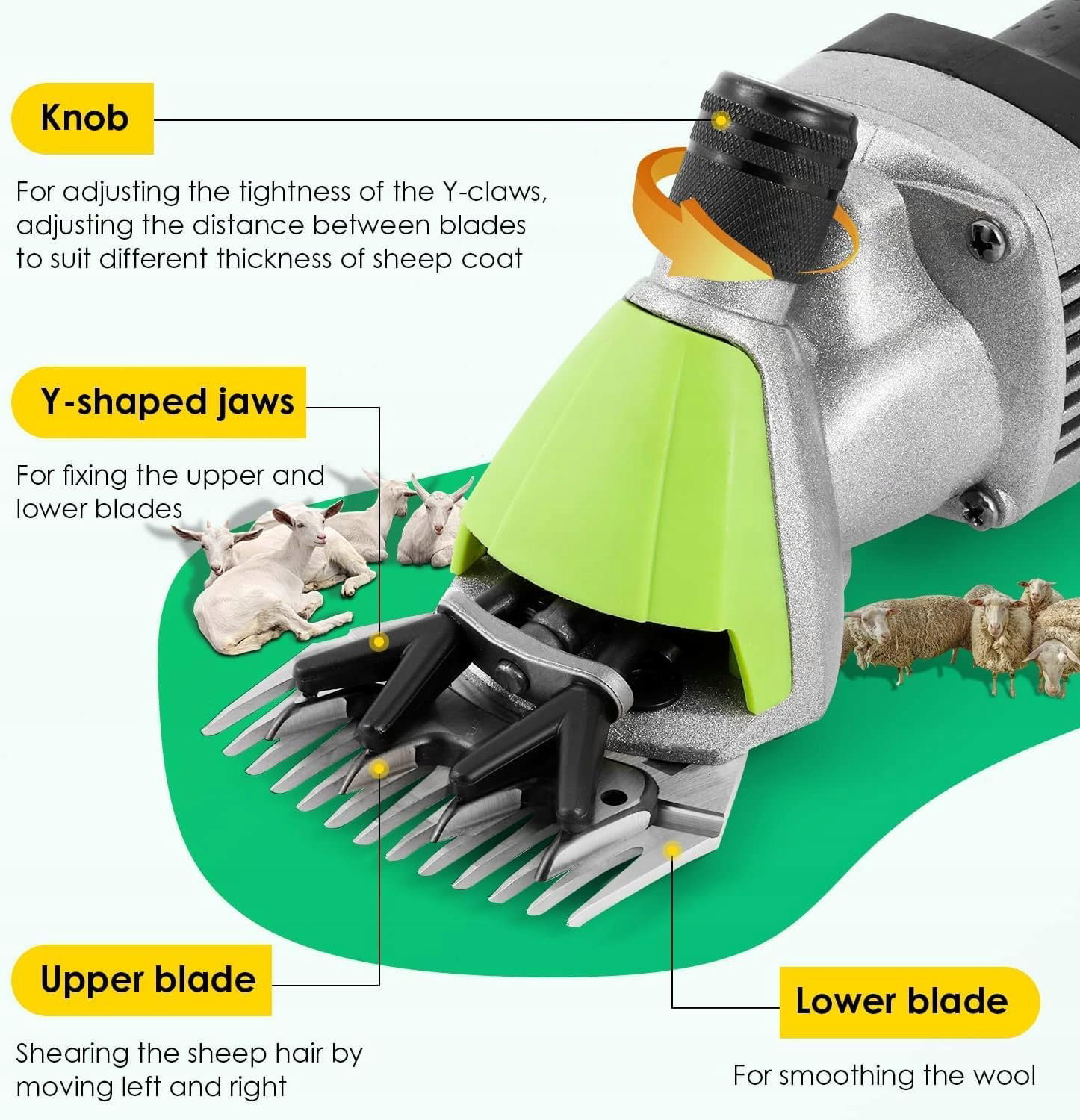 Knob

For adjusting the tightness of the Y-claws, adjusting the distance between blades to suit different thickness of sheep coat

Y-shaped jaws

For fixing the upper and lower blades

Upper blade

Shearing the sheep hair by moving left and right

Lower blade

For smoothing the wool