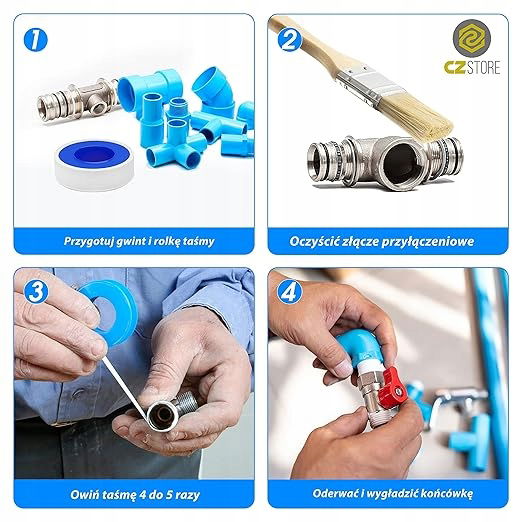 1

Przygotuj gwint i rolkę taśmy

2

CZ STORE

Oczyścić złącze przyłączeniowe

3

Owiń taśmę 4 do 5 razy

4

Oderwać i wygładzić końcówkę