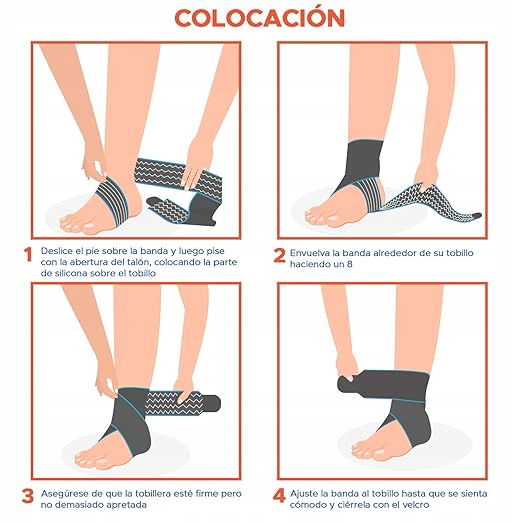 COLOCACIÓN

1 Deslice el pie sobre la banda y luego pise con la abertura del talón, colocando la parte de silicona sobre el tobillo

2 Envuelva la banda alrededor de su tobillo haciendo un 8

3 Asegúrese de que la tobillera esté firme pero no demasiado apretada

4 Ajuste la banda al tobillo hasta que se sienta cómodo y ciérrela con el velcro