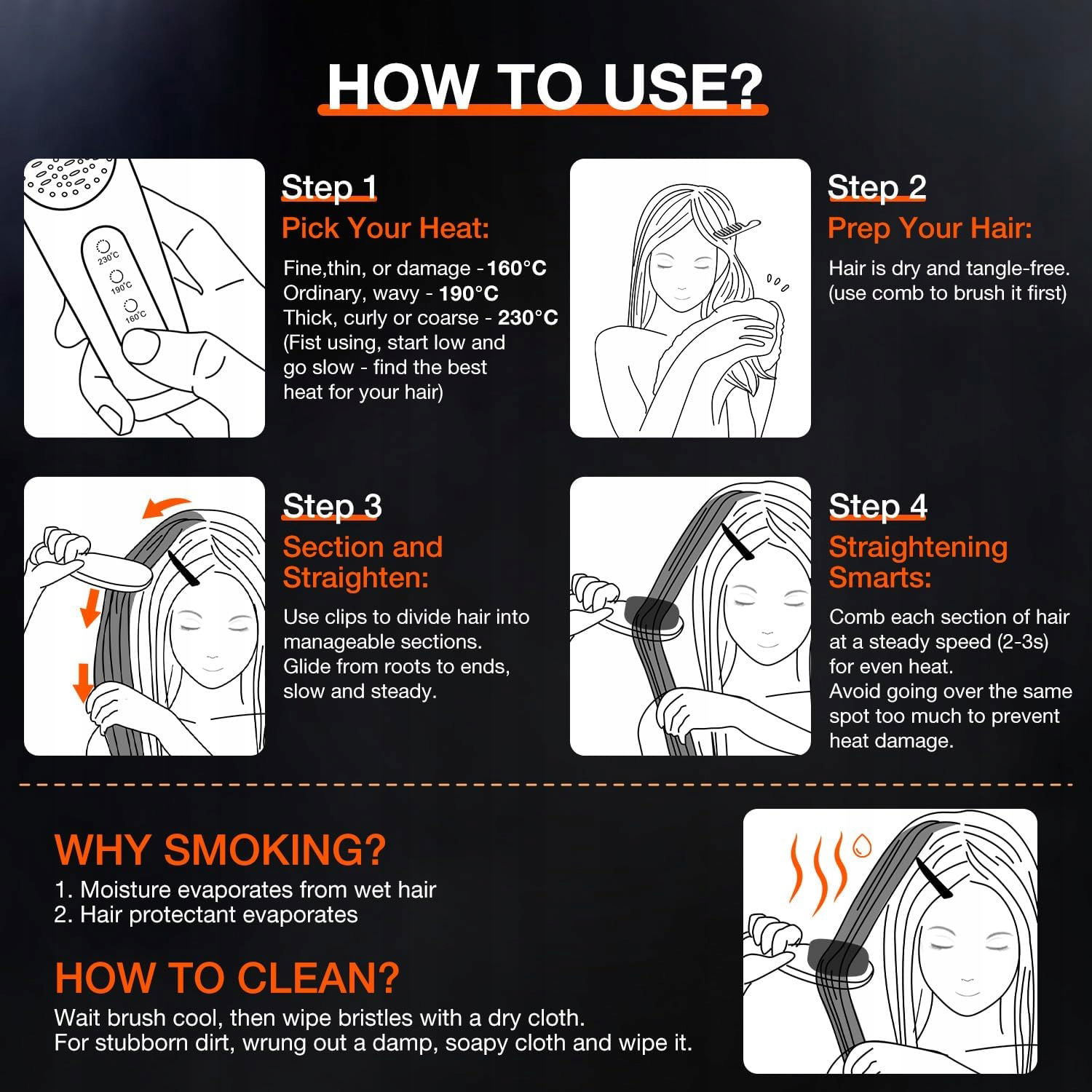 HOW TO USE?

230°C
190°C
160°C

Step 1
Pick Your Heat:
Fine,thin, or damage - 160°C
Ordinary, wavy - 190°C
Thick, curly or coarse - 230°C
(Fist using, start low and go slow - find the best heat for your hair)

Step 2
Prep Your Hair:
Hair is dry and tangle-free. (use comb to brush it first)

Step 3
Section and Straighten:
Use clips to divide hair into manageable sections. Glide from roots to ends, slow and steady.

Step 4
Straightening Smarts:
Comb each section of hair at a steady speed (2-3s) for even heat.
Avoid going over the same spot too much to prevent heat damage.

WHY SMOKING?
1. Moisture evaporates from wet hair
2. Hair protectant evaporates

HOW TO CLEAN?
Wait brush cool, then wipe bristles with a dry cloth.
For stubborn dirt, wrung out a damp, soapy cloth and wipe it.