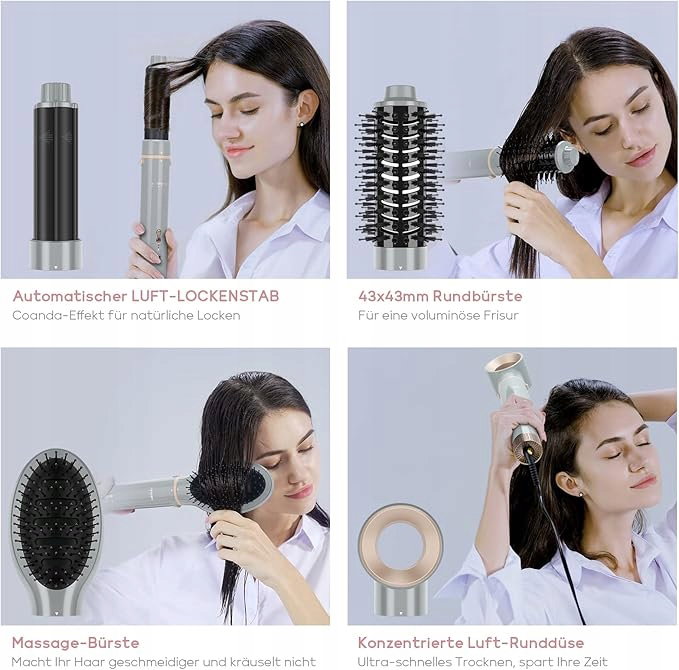 Automatischer LUFT-LOCKENSTAB
Coanda-Effekt für natürliche Locken

43x43mm Rundbürste
Für eine voluminöse Frisur

Massage-Bürste
Macht Ihr Haar geschmeidiger und kräuselt nicht

Konzentrierte Luft-Runddüse
Ultra-schnelles Trocknen, spart Ihre Zeit