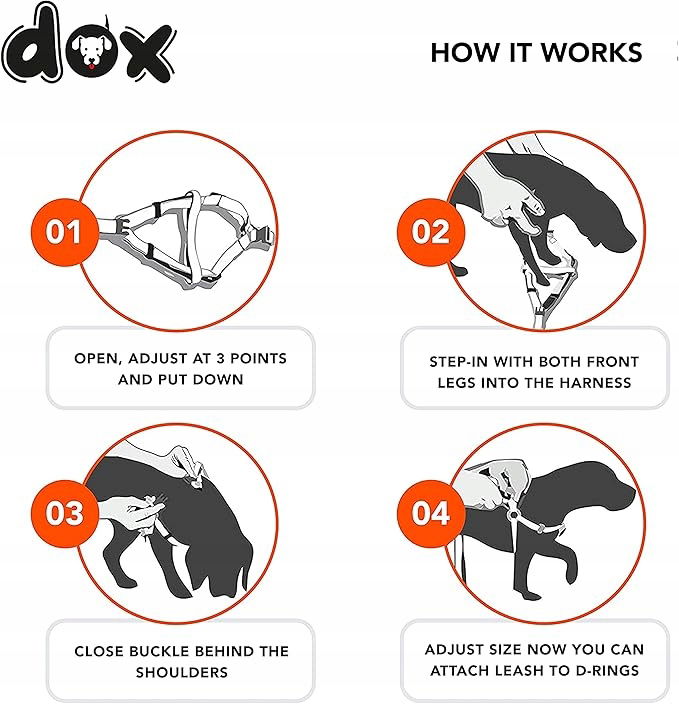 dox

HOW IT WORKS

01

OPEN, ADJUST AT 3 POINTS AND PUT DOWN

02

STEP-IN WITH BOTH FRONT LEGS INTO THE HARNESS

03

CLOSE BUCKLE BEHIND THE SHOULDERS

04

ADJUST SIZE NOW YOU CAN ATTACH LEASH TO D-RINGS