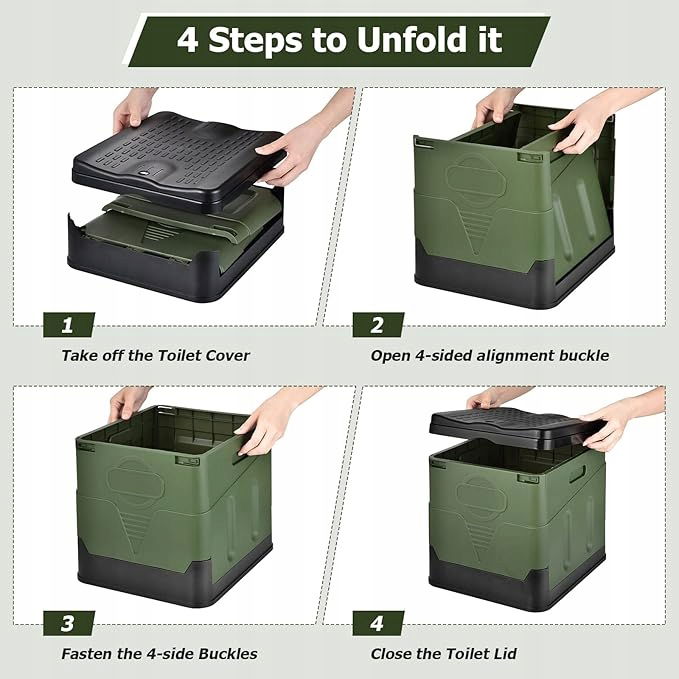 4 Steps to Unfold it

1

Take off the Toilet Cover

2

Open 4-sided alignment buckle

3

Fasten the 4-side Buckles

4

Close the Toilet Lid