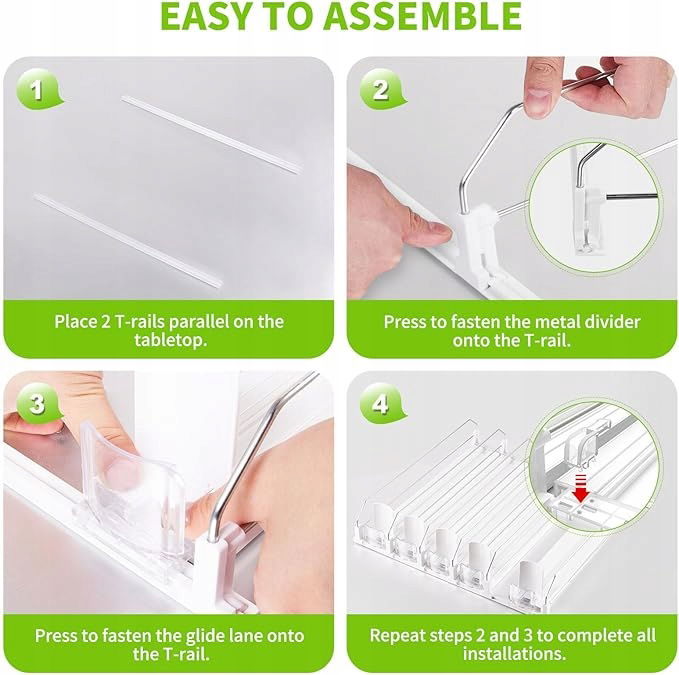 EASY TO ASSEMBLE

1

Place 2 T-rails parallel on the tabletop.

2

Press to fasten the metal divider onto the T-rail.

3

Press to fasten the glide lane onto the T-rail.

4

Repeat steps 2 and 3 to complete all installations.