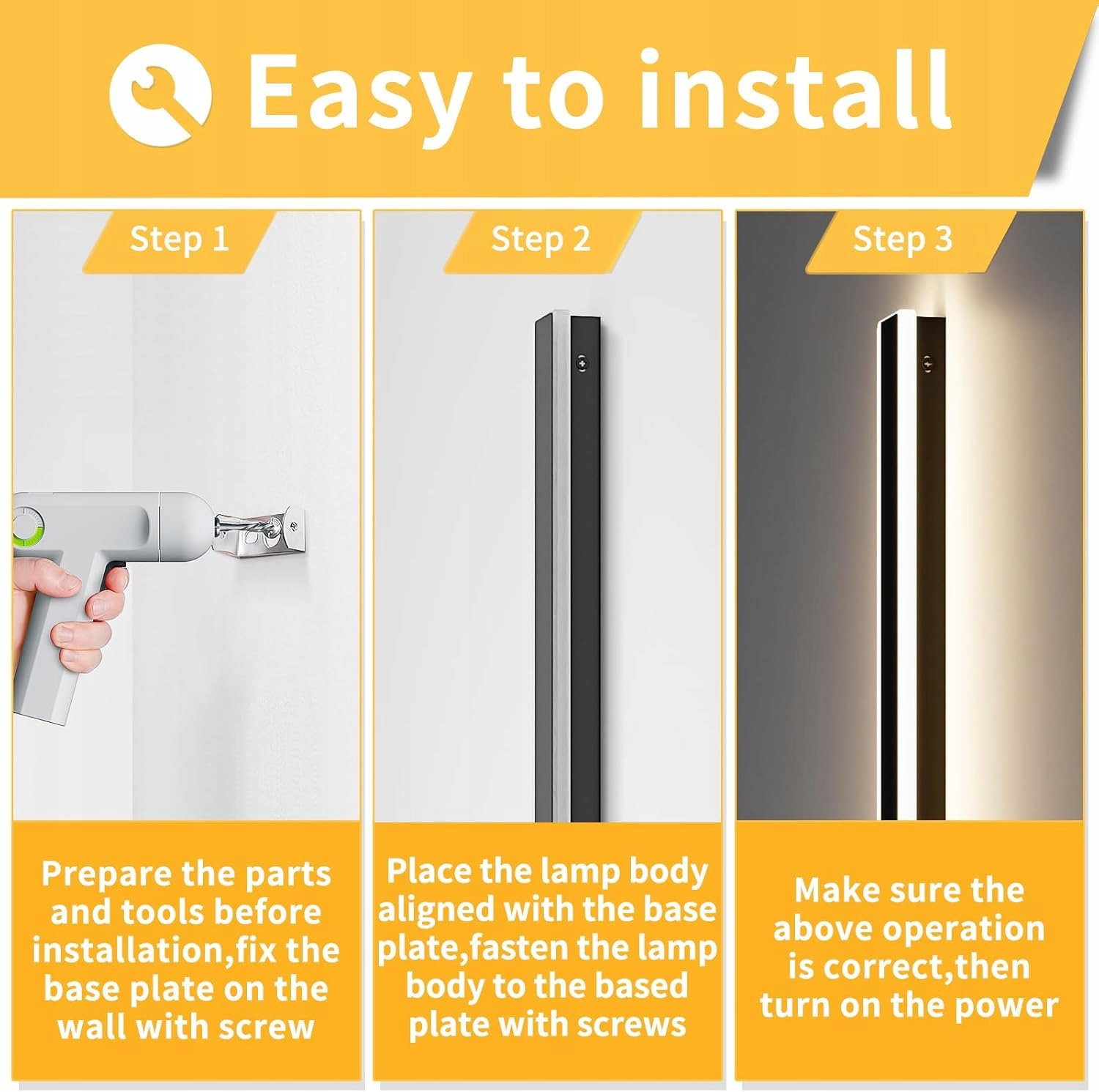 Easy to install

Step 1

Prepare the parts and tools before installation,fix the base plate on the wall with screw

Step 2

Place the lamp body aligned with the base plate,fasten the lamp body to the based plate with screws

Step 3

Make sure the above operation is correct,then turn on the power