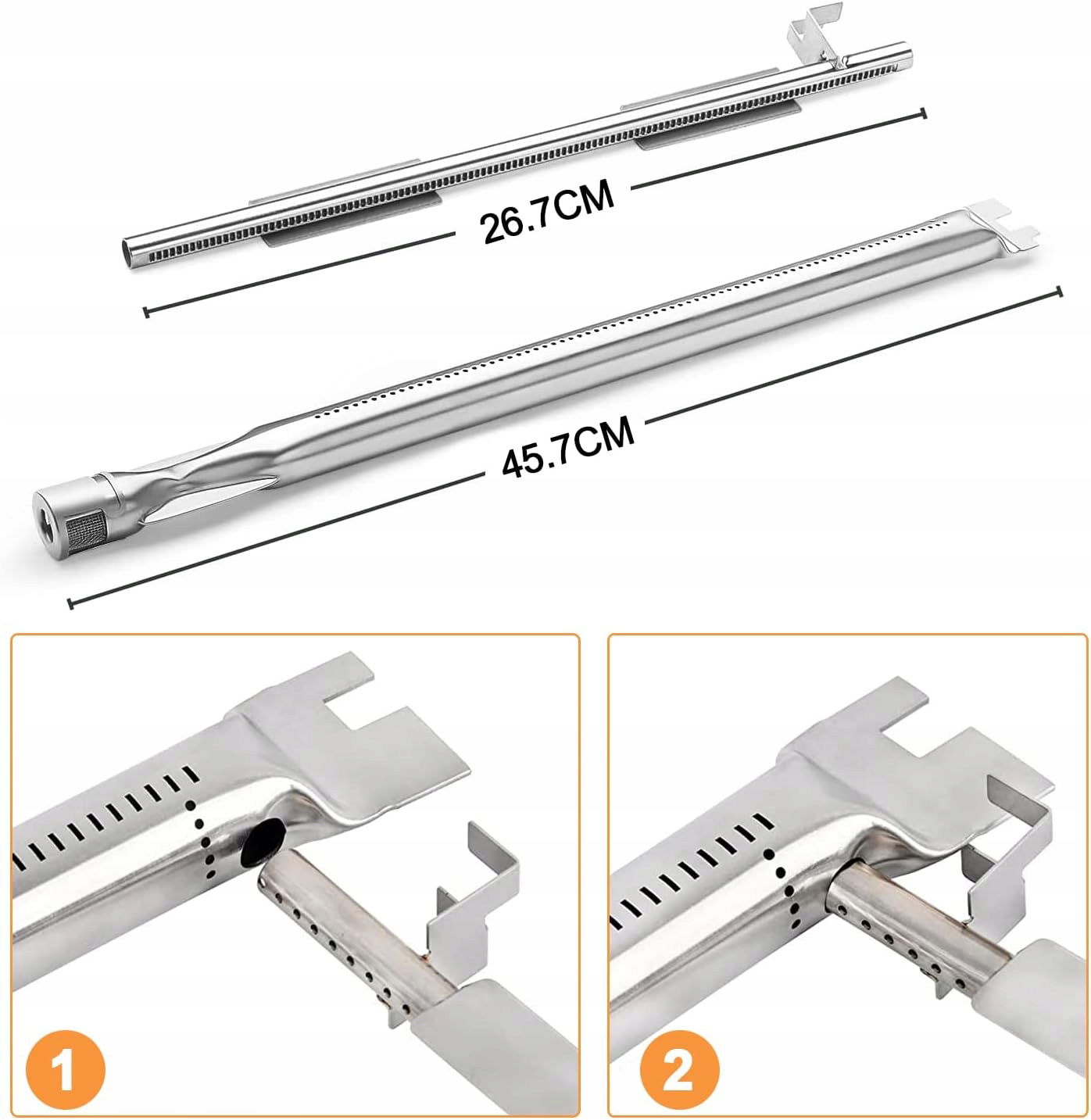 26.7CM

45.7CM

1

2