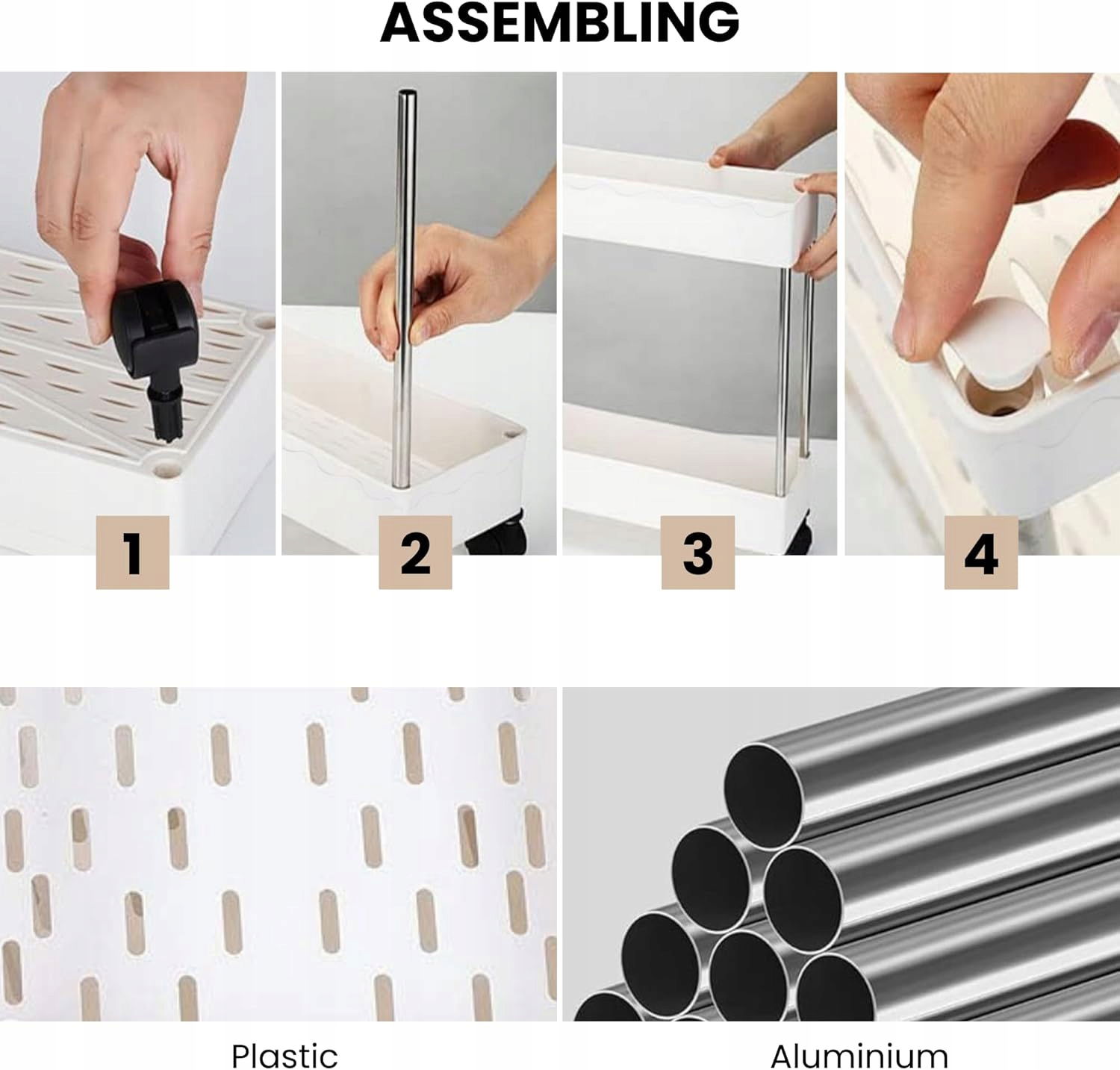 ASSEMBLING

1

2

3

4

Plastic

Aluminium