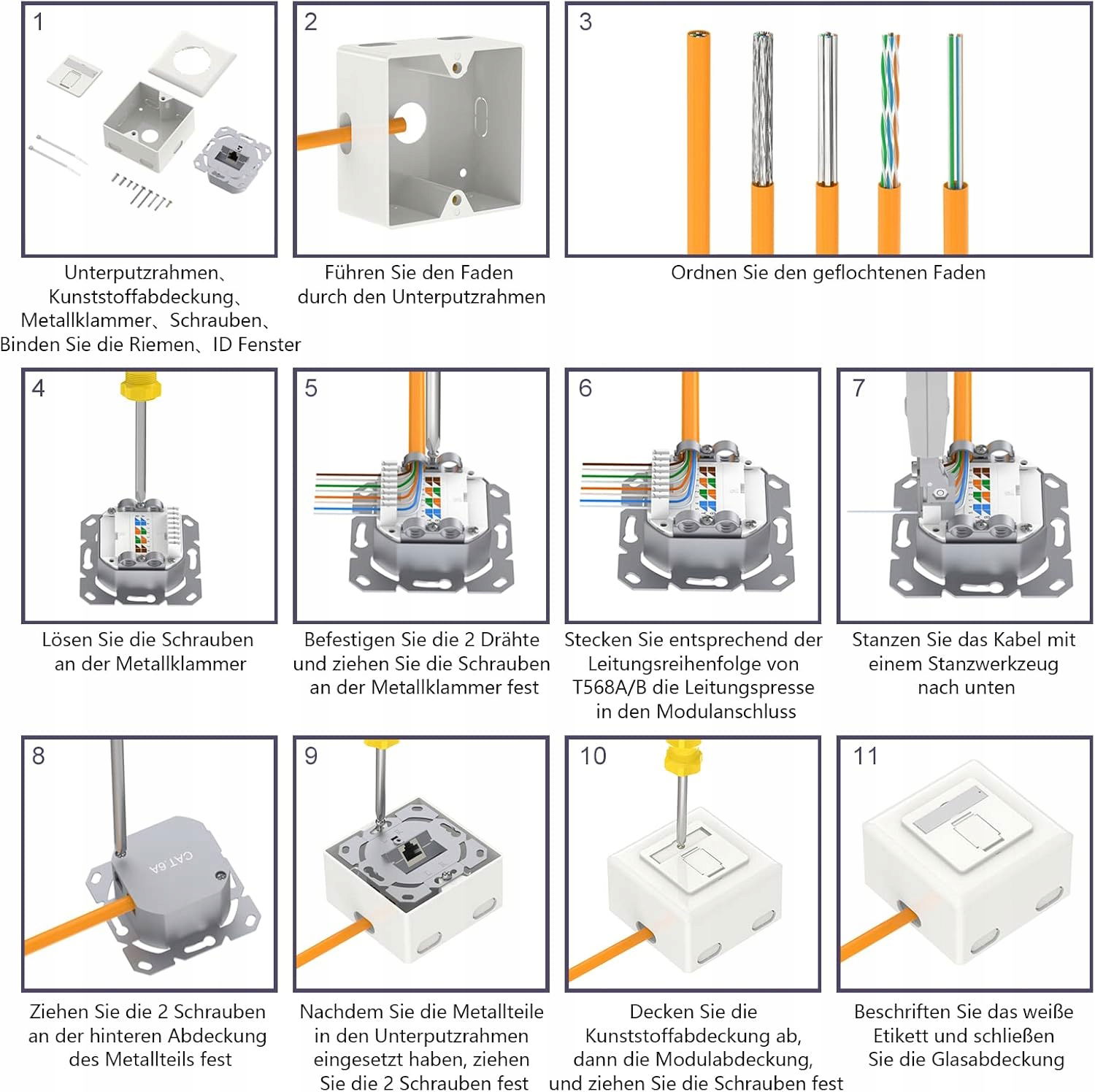 1

Unterputzrahmen、Kunststoffabdeckung、Metallklammer、Schrauben、Binden Sie die Riemen、ID Fenster

2

Führen Sie den Faden durch den Unterputzrahmen

3

Ordnen Sie den geflochtenen Faden

4

Lösen Sie die Schrauben an der Metallklammer

5

Befestigen Sie die 2 Drähte und ziehen Sie die Schrauben an der Metallklammer fest

6

Stecken Sie entsprechend der Leitungsreihenfolge von T568A/B die Leitungspresse in den Modulanschluss

7

Stanzen Sie das Kabel mit einem Stanzwerkzeug nach unten

8

CAT.6A

Ziehen Sie die 2 Schrauben an der hinteren Abdeckung des Metallteils fest

9

Nachdem Sie die Metallteile in den Unterputzrahmen eingesetzt haben, ziehen Sie die 2 Schrauben fest

10

Decken Sie die Kunststoffabdeckung ab, dann die Modulabdeckung, und ziehen Sie die Schrauben fest

11

Beschriften Sie das weiße Etikett und schließen Sie die Glasabdeckung